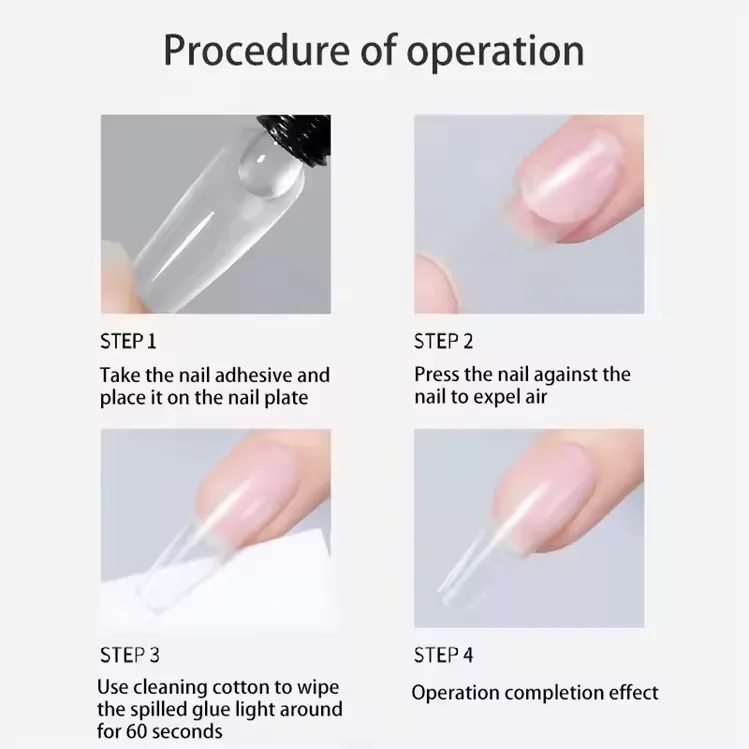 Procedure of operation

STEP 1
Take the nail adhesive and place it on the nail plate

STEP 2
Press the nail against the nail to expel air

STEP 3
Use cleaning cotton to wipe the spilled glue light around for 60 seconds

STEP 4
Operation completion effect