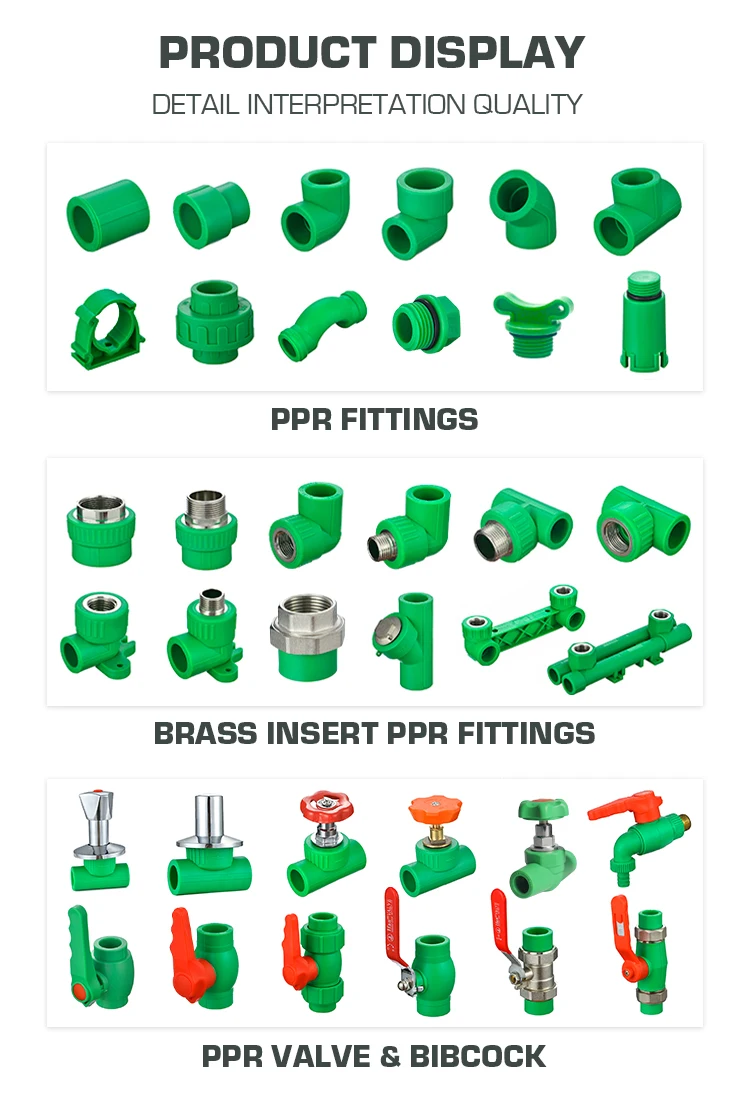 PRODUCT DISPLAY
DETAIL INTERPRETATION QUALITY

PPR FITTINGS

BRASS INSERT PPR FITTINGS

PPR VALVE & BIBCOCK