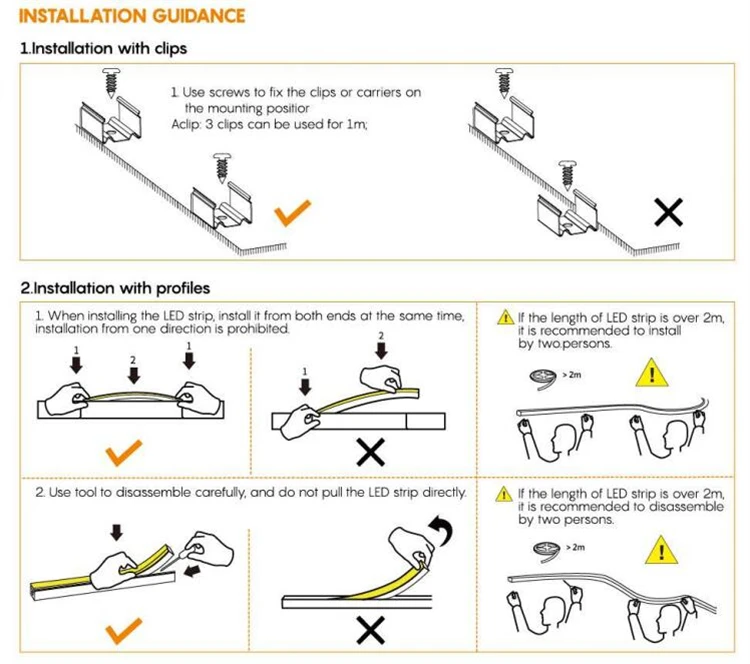 INSTALLATION GUIDANCE

1.Installation with clips

1. Use screws to fix the clips or carriers on the mounting positior
Aclip: 3 clips can be used for 1m;

2.Installation with profiles

1. When installing the LED strip, install it from both ends at the same time, installation from one direction is prohibited.

1 2 1

1 2

If the length of LED strip is over 2m, it is recommended to install by two persons.

> 2m

2. Use tool to disassemble carefully, and do not pull the LED strip directly.

If the length of LED strip is over 2m, it is recommended to disassemble by two persons.

> 2m