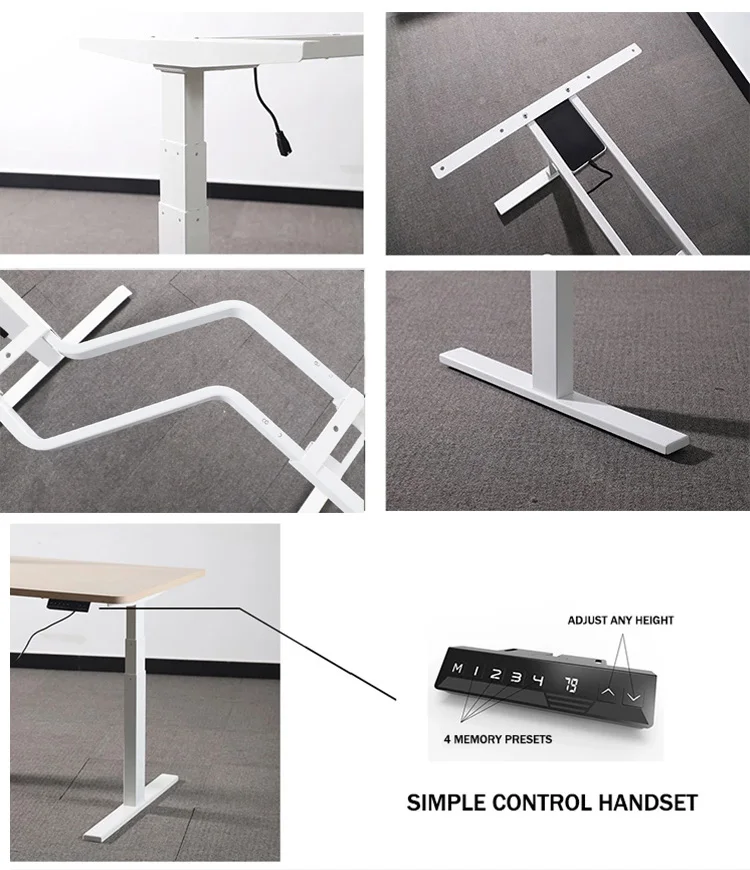 ADJUST ANY HEIGHT

M 1 2 3 4 79

4 MEMORY PRESETS

SIMPLE CONTROL HANDSET