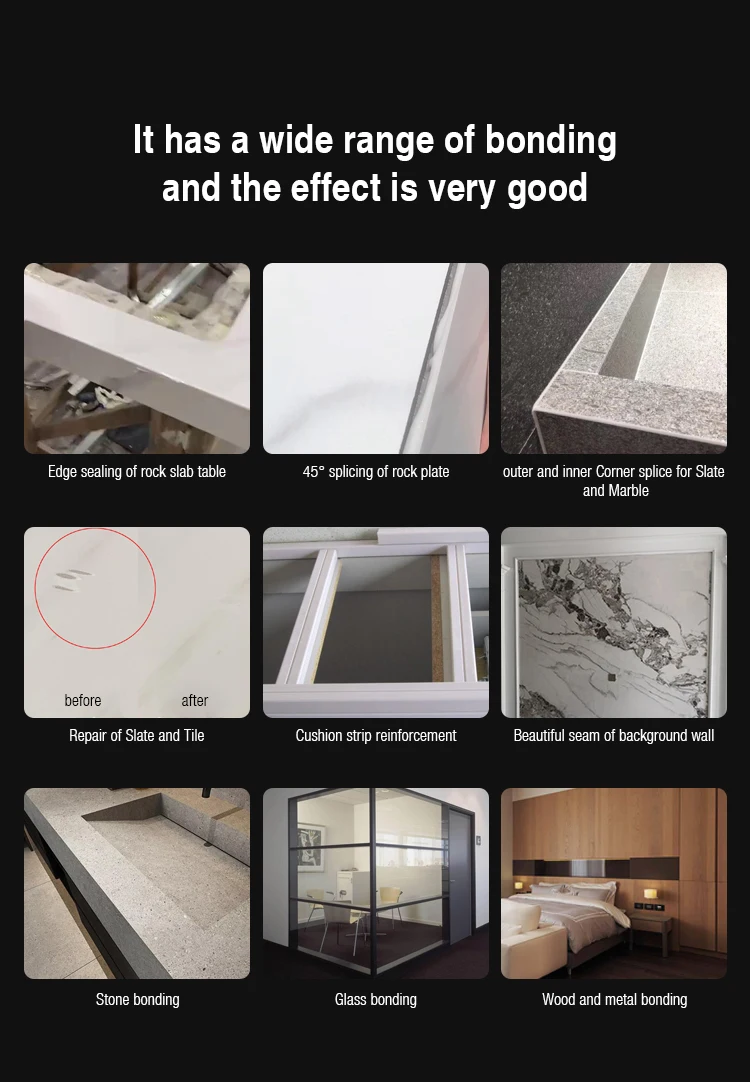 It has a wide range of bonding and the effect is very good

Edge sealing of rock slab table

45° splicing of rock plate

outer and inner Corner splice for Slate and Marble

before

after

Repair of Slate and Tile

Cushion strip reinforcement

Beautiful seam of background wall

Stone bonding

Glass bonding

Wood and metal bonding