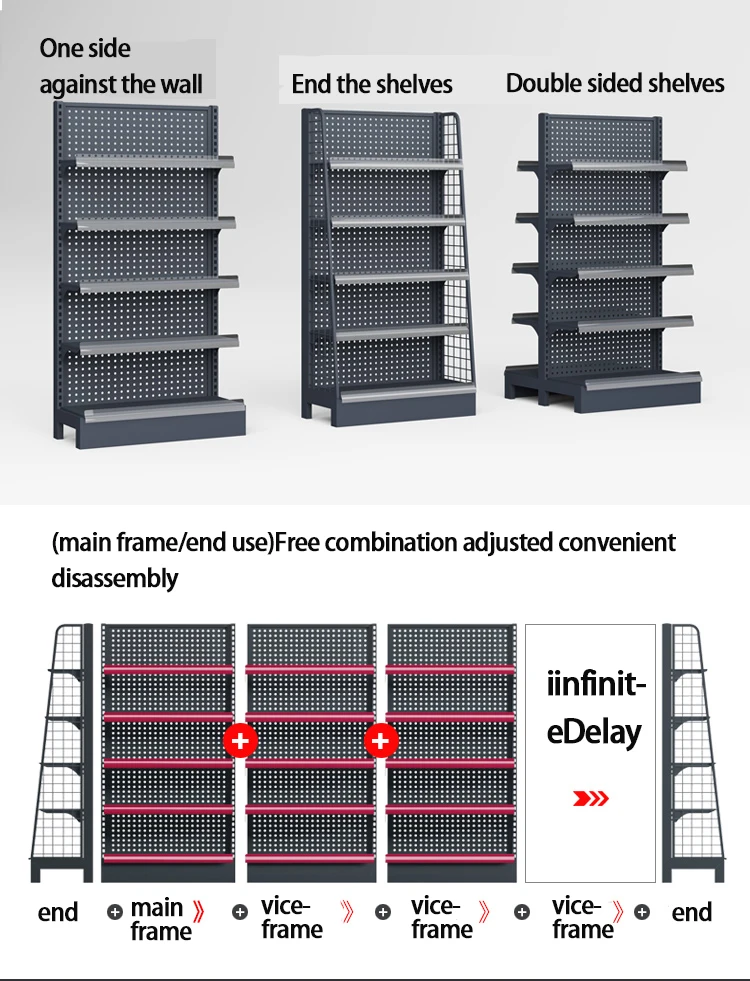 One side against the wall

End the shelves

Double sided shelves

(main frame/end use)Free combination adjusted convenient disassembly

iinfinit-eDelay

end main frame vice-frame vice-frame vice-frame end