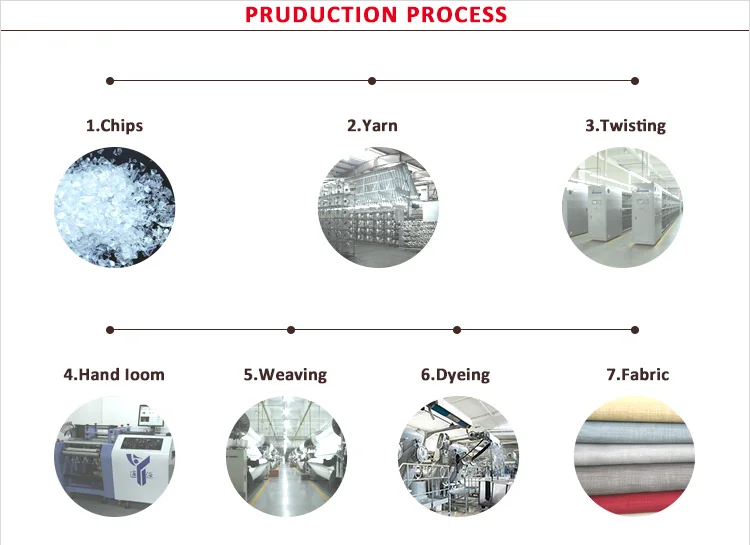 PRUDUCTION PROCESS

1.Chips

2.Yarn

3.Twisting

4.Hand loom

5.Weaving

6.Dyeing

7.Fabric