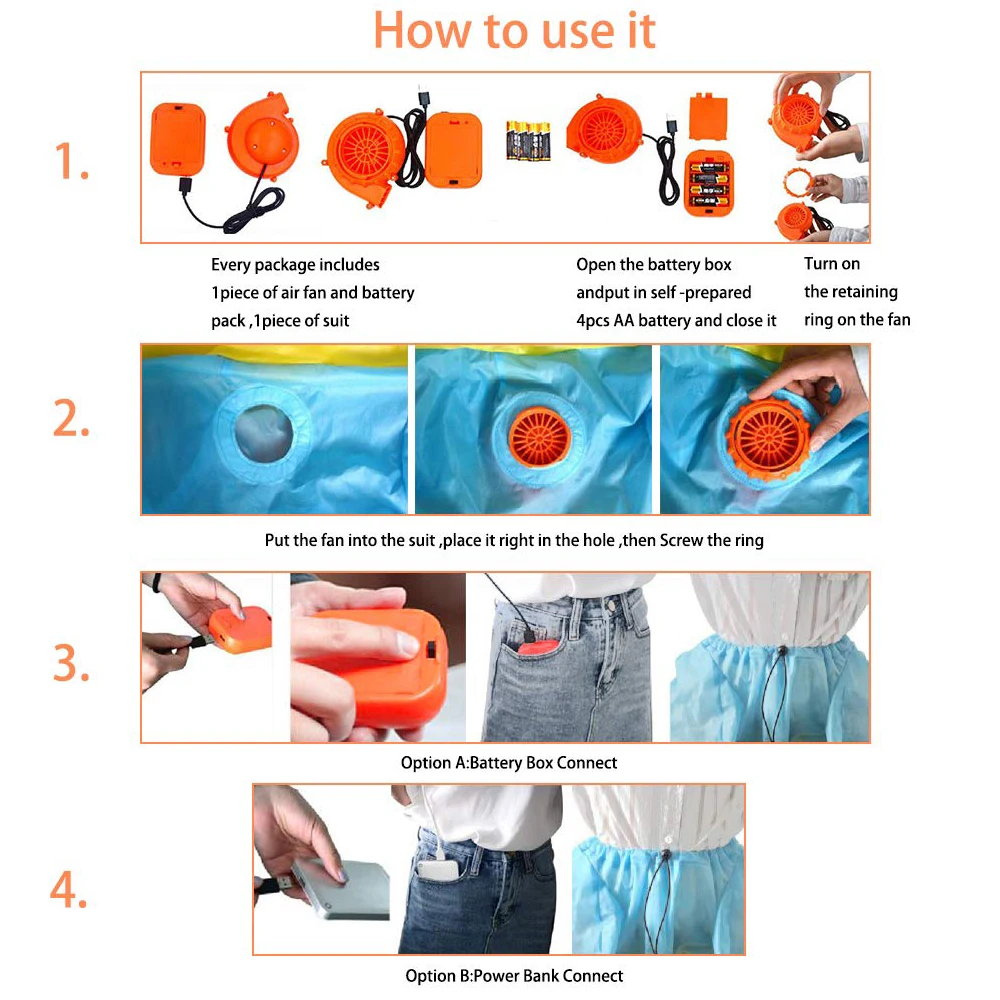 How to use it

1.

Every package includes 1piece of air fan and battery pack ,1piece of suit

Open the battery box andput in self -prepared 4pcs AA battery and close it

Turn on the retaining ring on the fan

2.

Put the fan into the suit ,place it right in the hole ,then Screw the ring

3.

Option A:Battery Box Connect

4.

Option B:Power Bank Connect