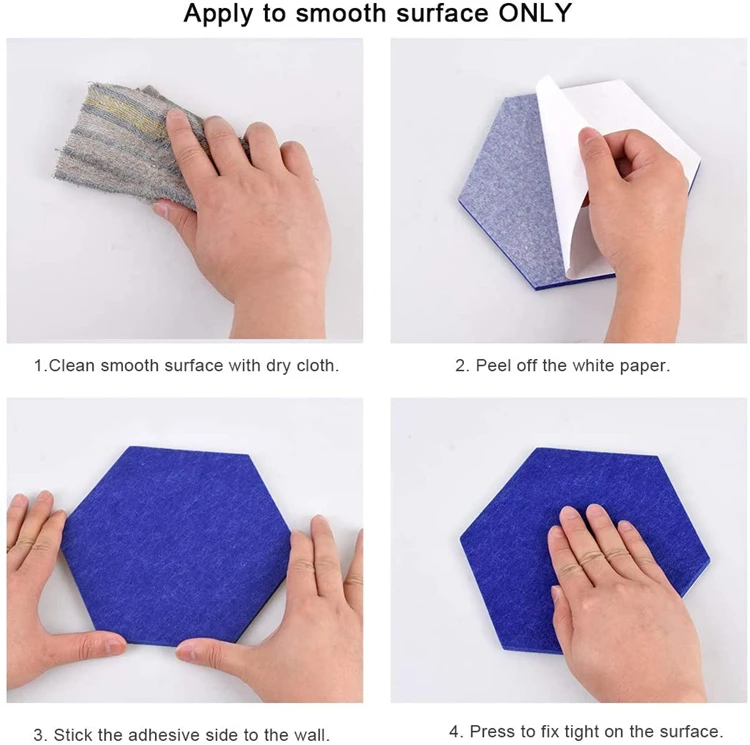 Apply to smooth surface ONLY

1.Clean smooth surface with dry cloth.

2. Peel off the white paper.

3. Stick the adhesive side to the wall.

4. Press to fix tight on the surface.