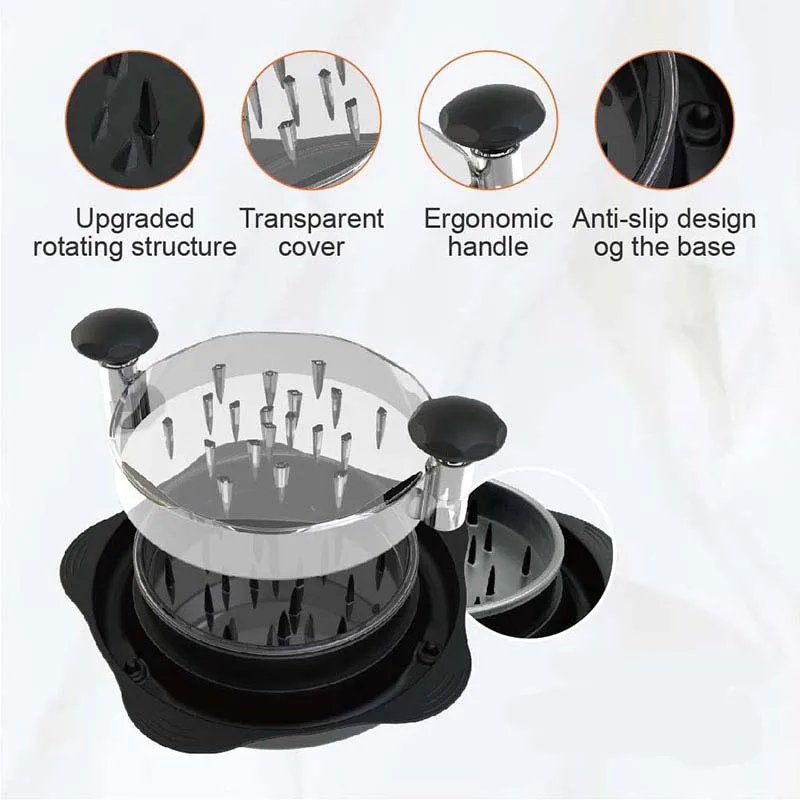 Upgraded rotating structure

Transparent cover

Ergonomic handle

Anti-slip design og the base