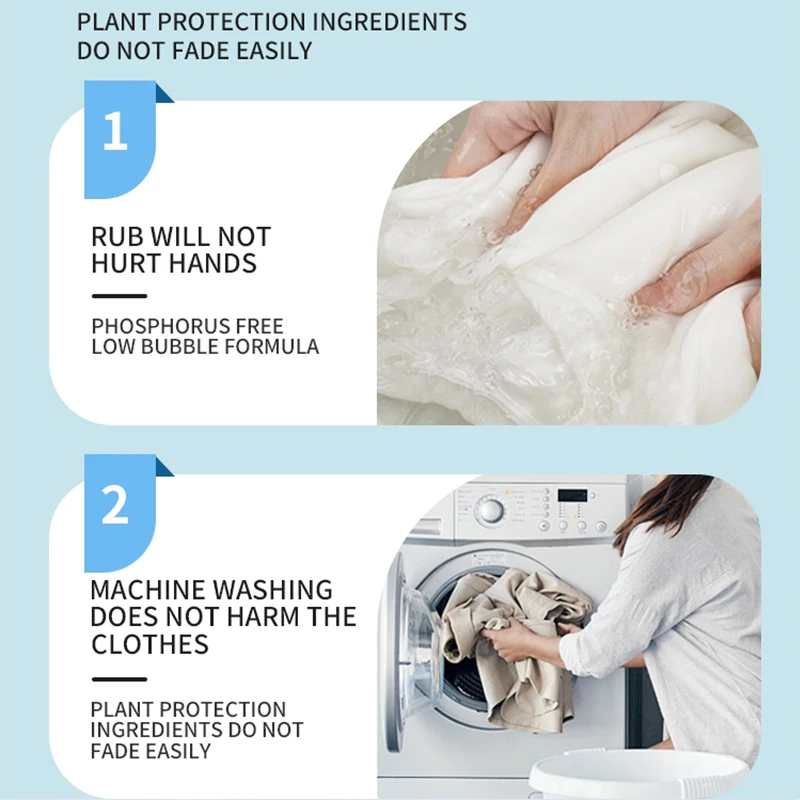 PLANT PROTECTION INGREDIENTS DO NOT FADE EASILY

1

RUB WILL NOT HURT HANDS

PHOSPHORUS FREE LOW BUBBLE FORMULA

2

MACHINE WASHING DOES NOT HARM THE CLOTHES

PLANT PROTECTION INGREDIENTS DO NOT FADE EASILY