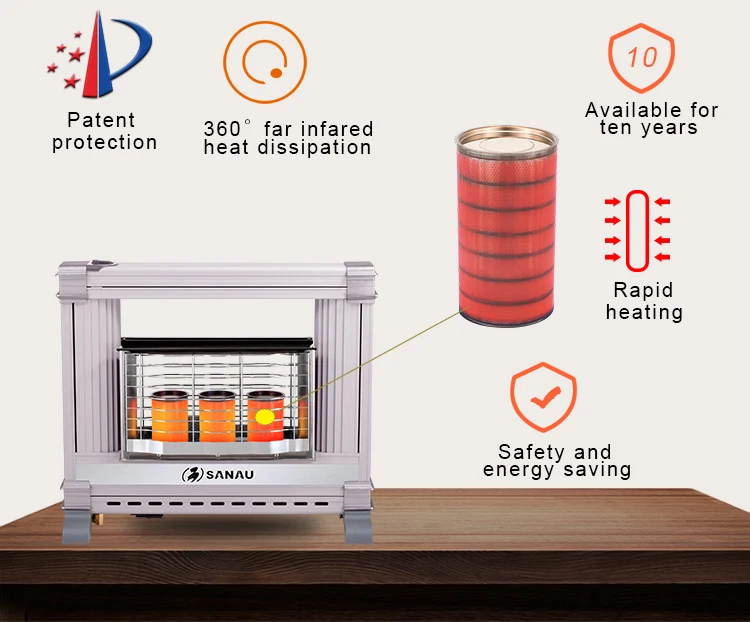 Patent protection

360° far infared heat dissipation

10

Available for ten years

Rapid heating

Safety and energy saving

SANAU