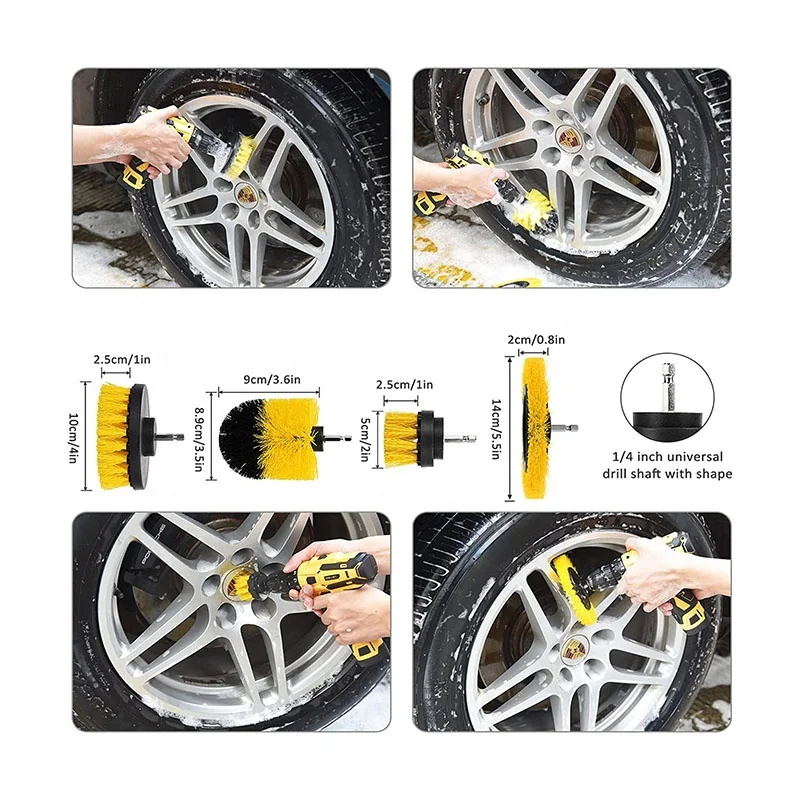 2.5cm/1in

10cm/4in

9cm/3.6in

8.9cm/3.5in

2.5cm/1in

5cm/2in

2cm/0.8in

14cm/5.5in

1/4 inch universal drill shaft with shape