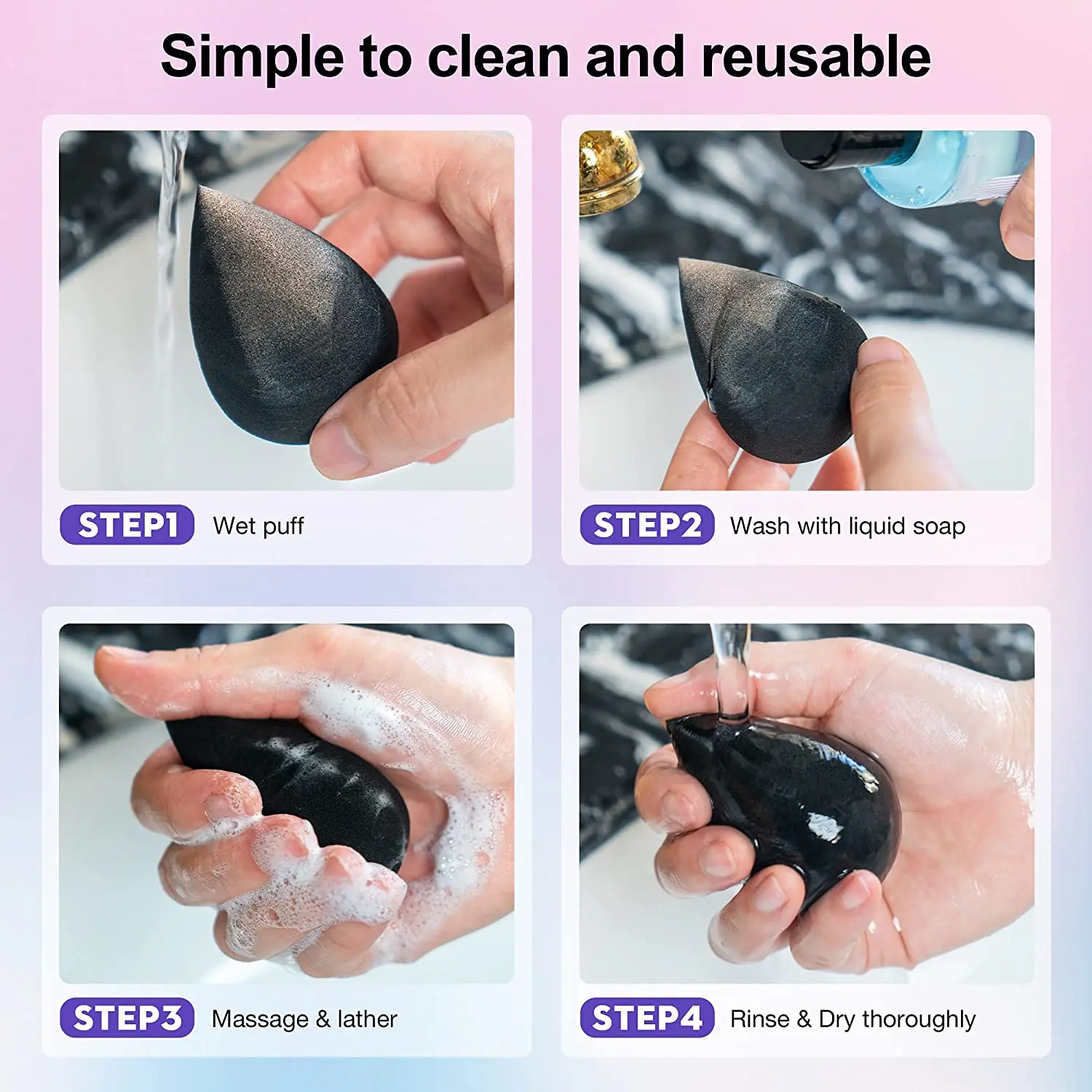 Simple to clean and reusable

STEP1 Wet puff

STEP2 Wash with liquid soap

STEP3 Massage & lather

STEP4 Rinse & Dry thoroughly