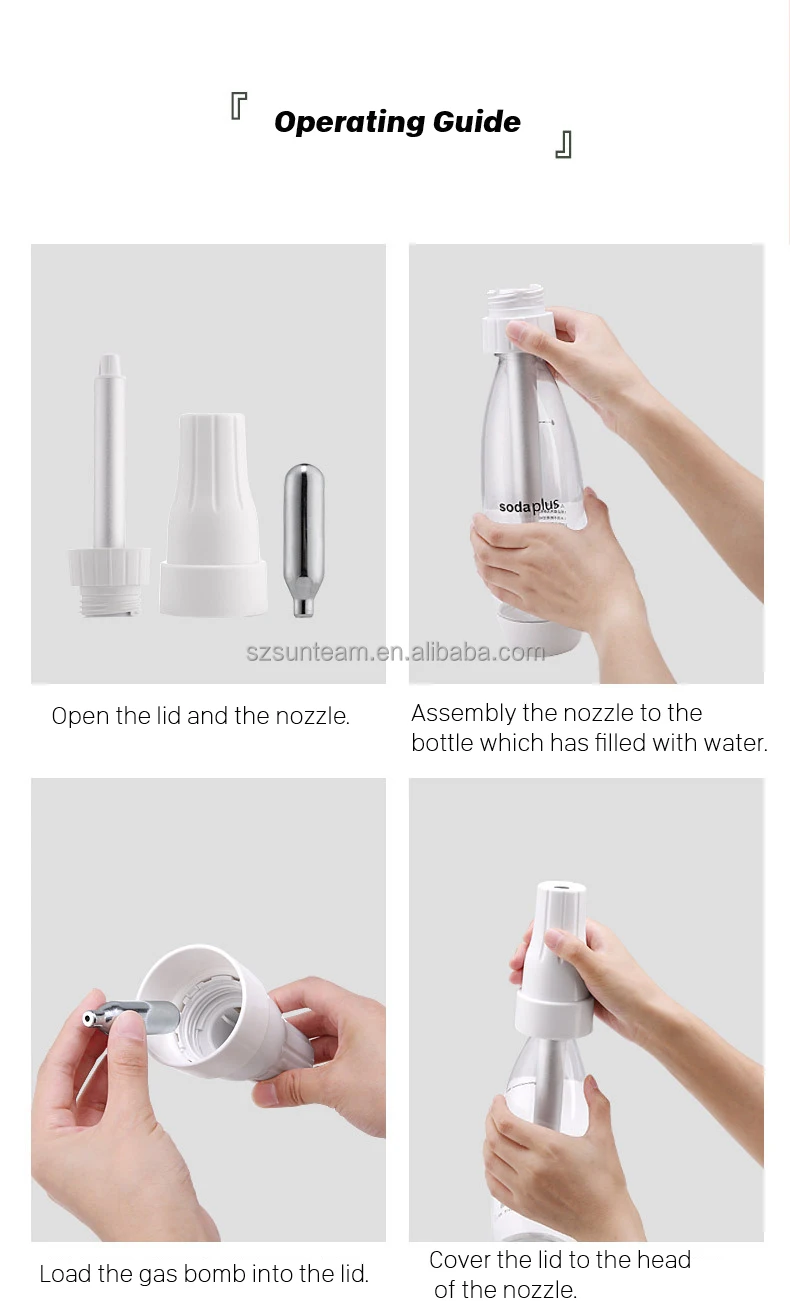 『 Operating Guide 』

sodaplus

szsunteam.en.alibaba.com

Open the lid and the nozzle.

Assembly the nozzle to the bottle which has filled with water.

Load the gas bomb into the lid.

Cover the lid to the head of the nozzle.