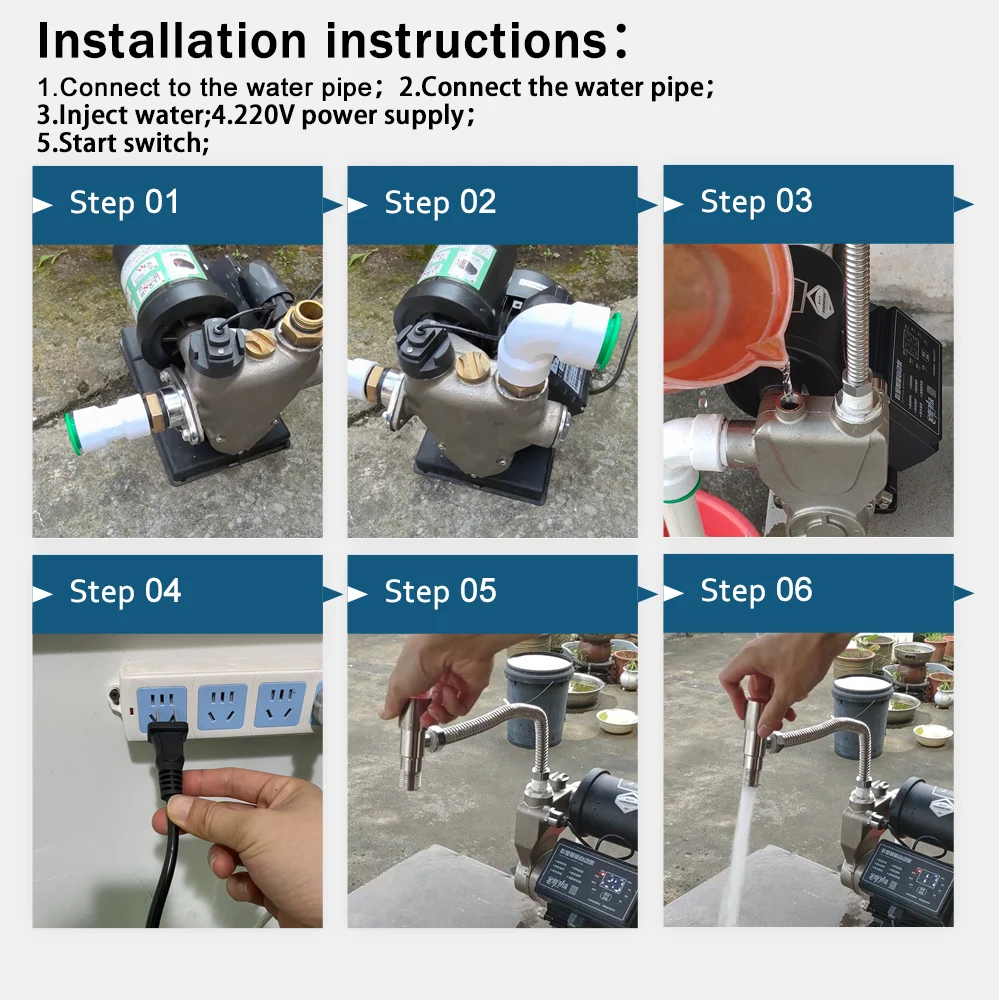 Installation instructions:
1.Connect to the water pipe; 2.Connect the water pipe;
3.Inject water;4.220V power supply;
5.Start switch;

Step 01

Step 02

Step 03

Step 04

Step 05

Step 06