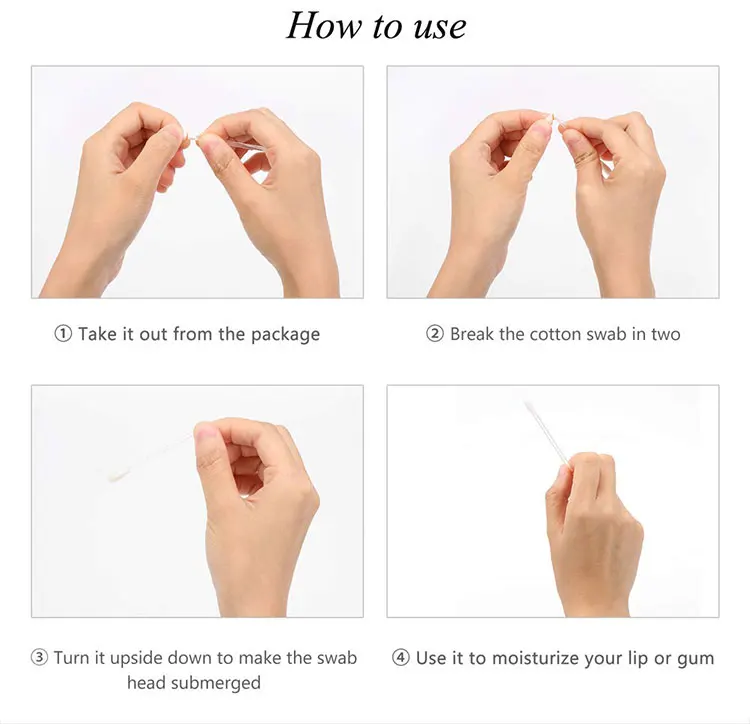 How to use

① Take it out from the package

② Break the cotton swab in two

③ Turn it upside down to make the swab head submerged

④ Use it to moisturize your lip or gum