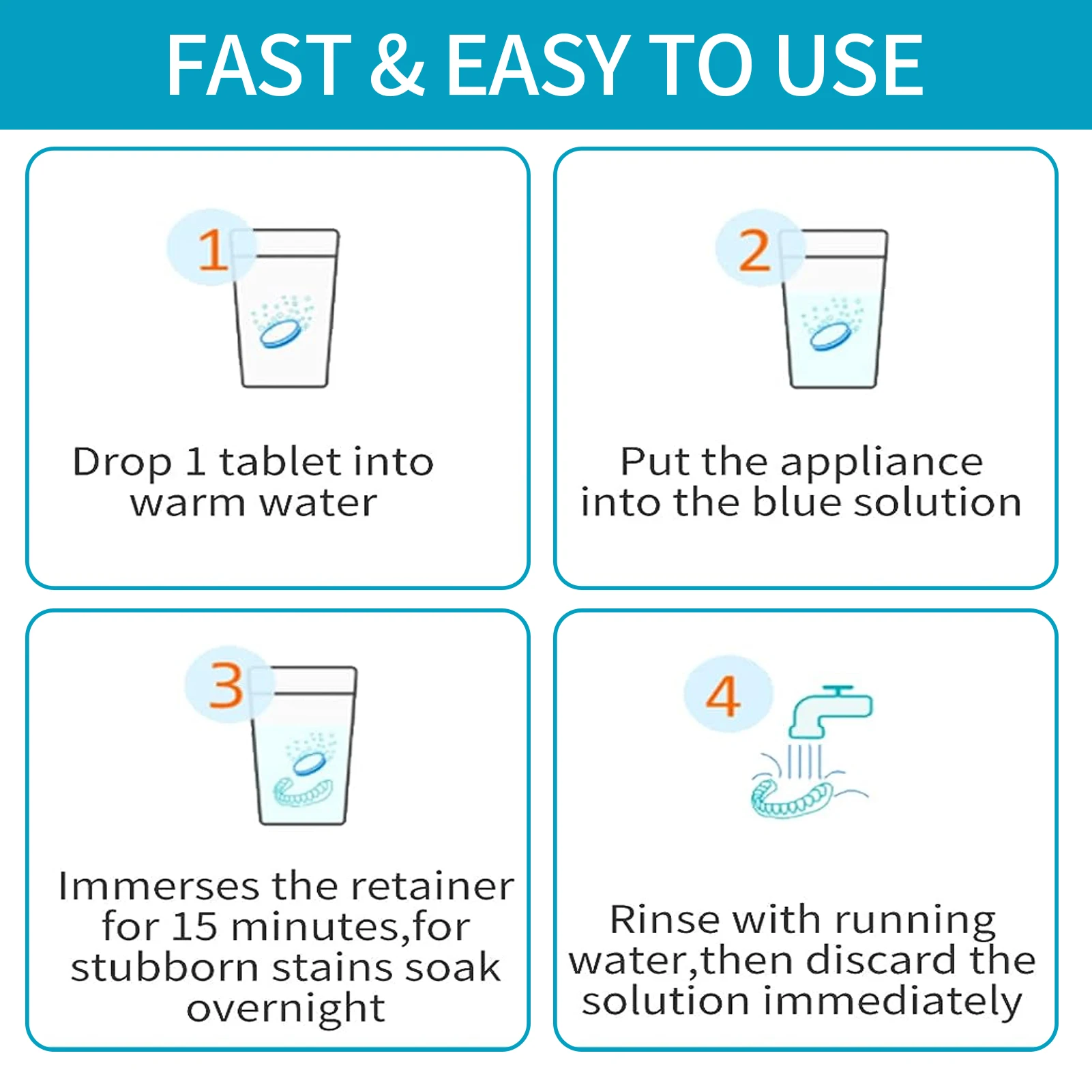 FAST & EASY TO USE

1

Drop 1 tablet into warm water

2

Put the appliance into the blue solution

3

Immerses the retainer for 15 minutes,for stubborn stains soak overnight

4

Rinse with running water,then discard the solution immediately