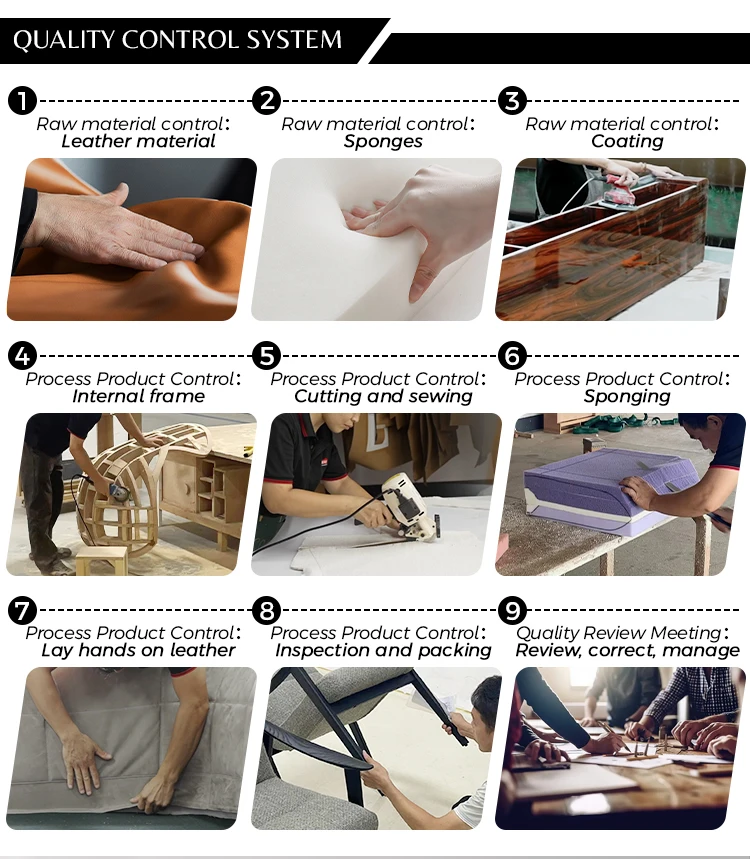 QUALITY CONTROL SYSTEM

1
Raw material control:
Leather material

2
Raw material control:
Sponges

3
Raw material control:
Coating

4
Process Product Control:
Internal frame

5
Process Product Control:
Cutting and sewing

6
Process Product Control:
Sponging

7
Process Product Control:
Lay hands on leather

8
Process Product Control:
Inspection and packing

9
Quality Review Meeting:
Review, correct, manage