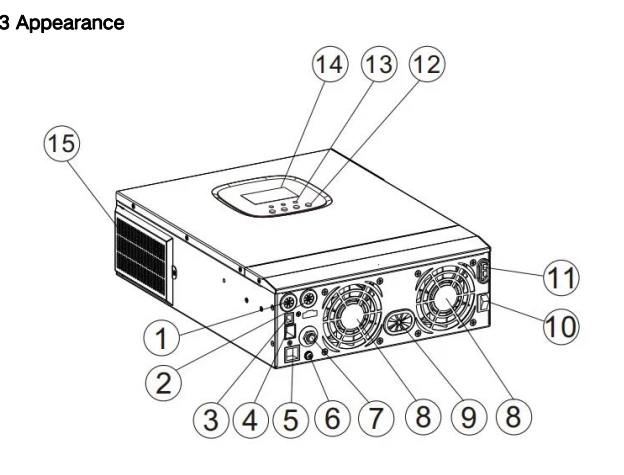 3 Appearance

14 13 12

15

11

10

1

2

3 4 5 6 7 8 9 8