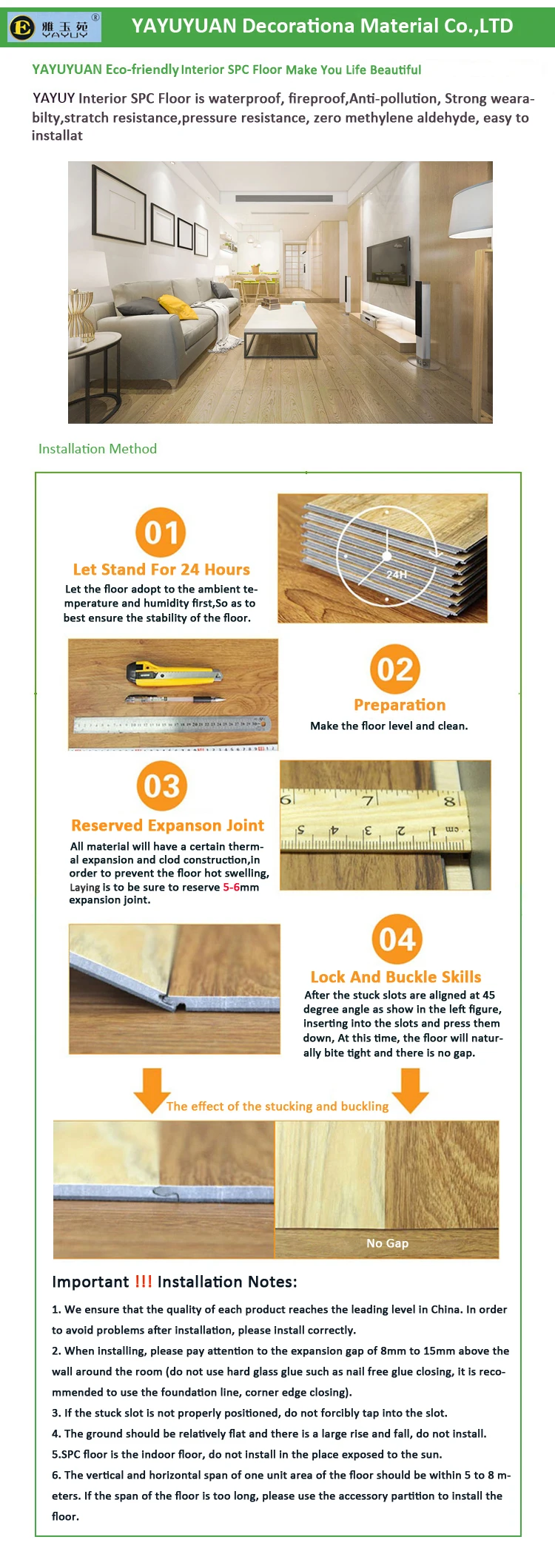 E 雅玉苑 YAYUY ®

YAYUYUAN Decorationa Material Co.,LTD

YAYUYUAN Eco-friendly Interior SPC Floor Make You Life Beautiful

YAYUY Interior SPC Floor is waterproof, fireproof,Anti-pollution, Strong wearabilty,stratch resistance,pressure resistance, zero methylene aldehyde, easy to installat

Installation Method

01

Let Stand For 24 Hours

Let the floor adopt to the ambient temperature and humidity first,So as to best ensure the stability of the floor.

24H

02

Preparation

Make the floor level and clean.

03

Reserved Expanson Joint

All material will have a certain thermal expansion and clod construction,in order to prevent the floor hot swelling, Laying is to be sure to reserve 5-6mm expansion joint.

6 7 8

5 4 3 2 1 cm

04

Lock And Buckle Skills

After the stuck slots are aligned at 45 degree angle as show in the left figure, inserting into the slots and press them down, At this time, the floor will naturally bite tight and there is no gap.

The effect of the stucking and buckling

No Gap

Important !!! Installation Notes:

1. We ensure that the quality of each product reaches the leading level in China. In order to avoid problems after installation, please install correctly.
2. When installing, please pay attention to the expansion gap of 8mm to 15mm above the wall around the room (do not use hard glass glue such as nail free glue closing, it is recommended to use the foundation line, corner edge closing).
3. If the stuck slot is not properly positioned, do not forcibly tap into the slot.
4. The ground should be relatively flat and there is a large rise and fall, do not install.
5.SPC floor is the indoor floor, do not install in the place exposed to the sun.
6. The vertical and horizontal span of one unit area of the floor should be within 5 to 8 meters. If the span of the floor is too long, please use the accessory partition to install the floor.