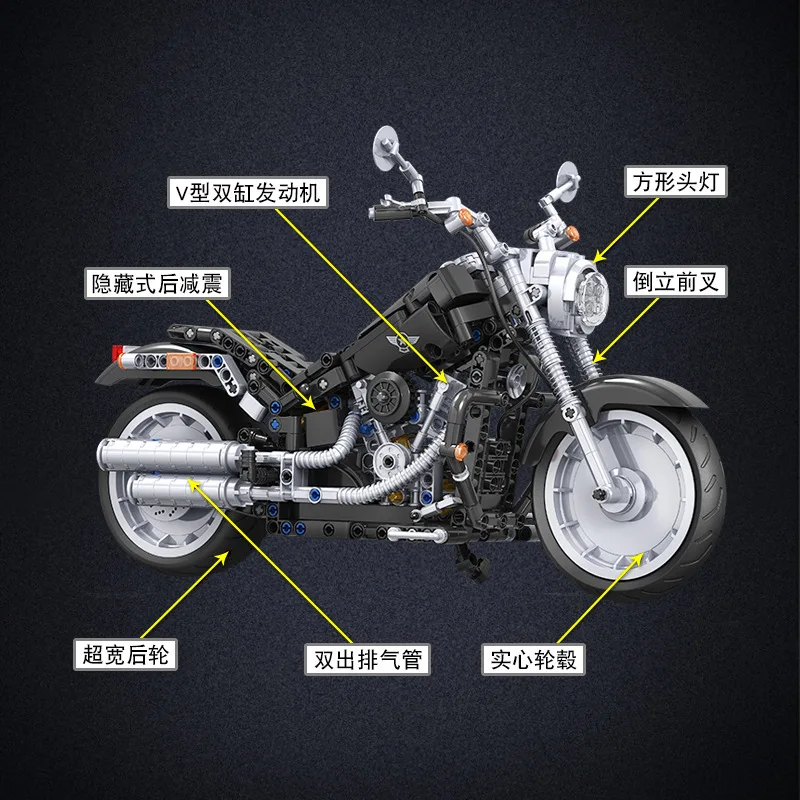 V型双缸发动机

方形头灯

隐藏式后减震

倒立前叉

超宽后轮

双出排气管

实心轮毂