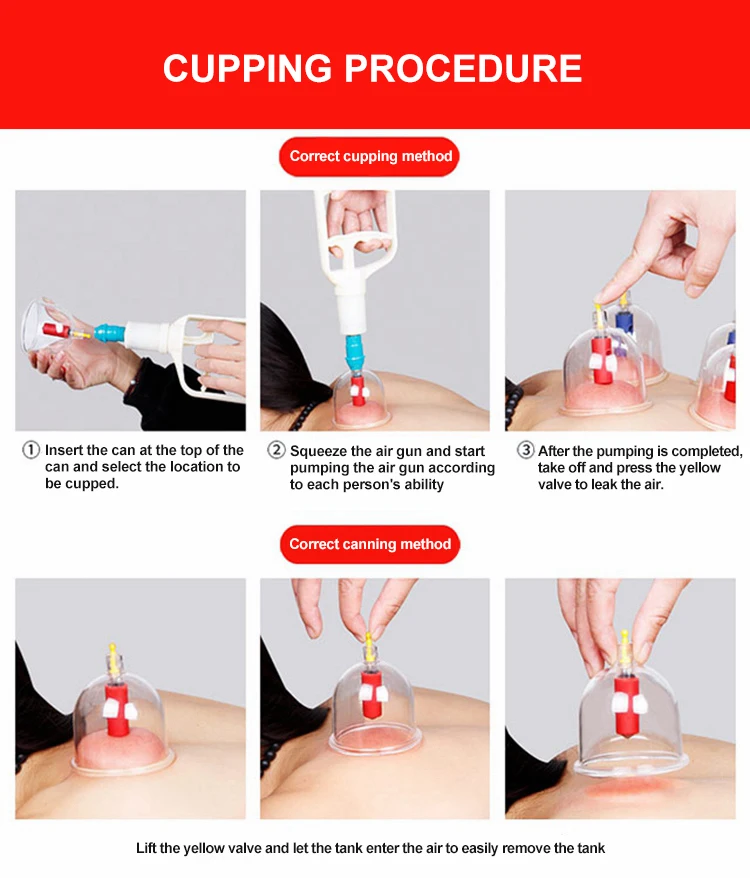 CUPPING PROCEDURE

Correct cupping method

① Insert the can at the top of the can and select the location to be cupped.

② Squeeze the air gun and start pumping the air gun according to each person's ability

③ After the pumping is completed, take off and press the yellow valve to leak the air.

Correct canning method

Lift the yellow valve and let the tank enter the air to easily remove the tank