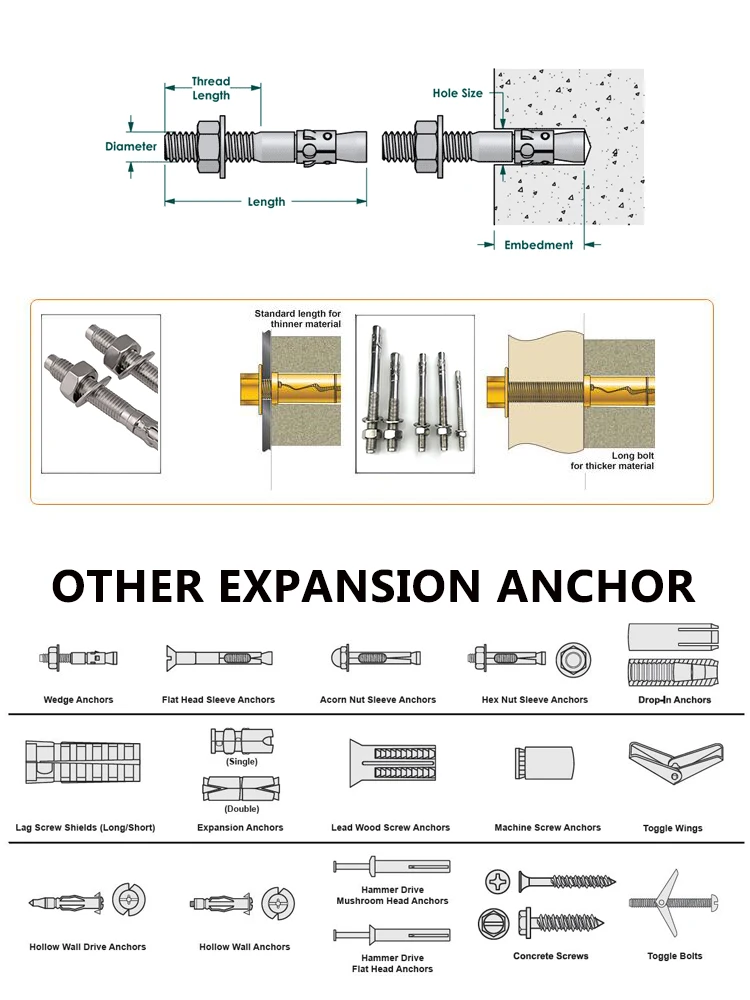 Thread Length

Diameter

Length

Hole Size

Embedment

Standard length for thinner material

Long bolt for thicker material

OTHER EXPANSION ANCHOR

Wedge Anchors

Flat Head Sleeve Anchors

Acorn Nut Sleeve Anchors

Hex Nut Sleeve Anchors

Drop-In Anchors

Lag Screw Shields (Long/Short)

(Single)

(Double)

Expansion Anchors

Lead Wood Screw Anchors

Machine Screw Anchors

Toggle Wings

Hollow Wall Drive Anchors

Hollow Wall Anchors

Hammer Drive Mushroom Head Anchors

Hammer Drive Flat Head Anchors

Concrete Screws

Toggle Bolts