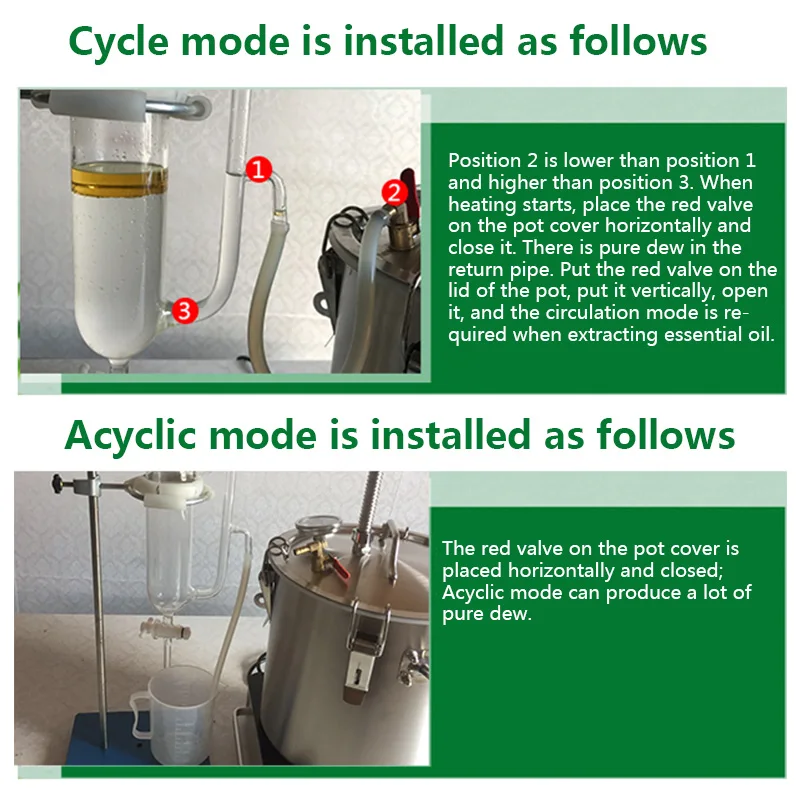 Cycle mode is installed as follows

1

2

3

Position 2 is lower than position 1 and higher than position 3. When heating starts, place the red valve on the pot cover horizontally and close it. There is pure dew in the return pipe. Put the red valve on the lid of the pot, put it vertically, open it, and the circulation mode is required when extracting essential oil.

Acyclic mode is installed as follows

The red valve on the pot cover is placed horizontally and closed; Acyclic mode can produce a lot of pure dew.