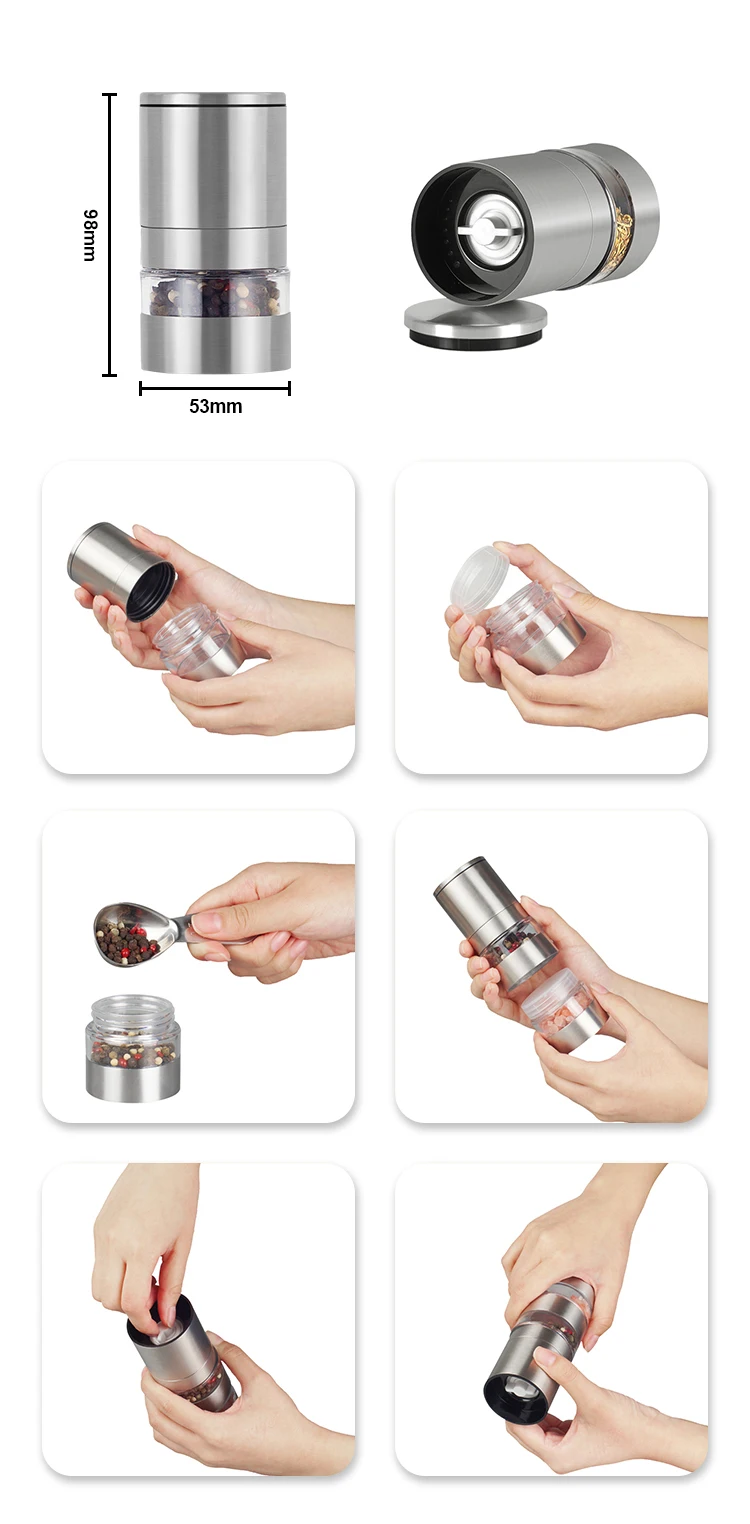 98mm
53mm