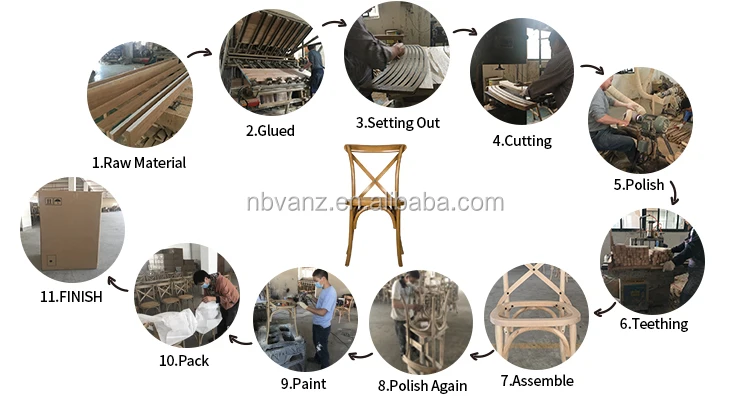 1.Raw Material

2.Glued

3.Setting Out

4.Cutting

5.Polish

6.Teething

7.Assemble

8.Polish Again

9.Paint

10.Pack

11.FINISH

nbvanz.en.alibaba.com