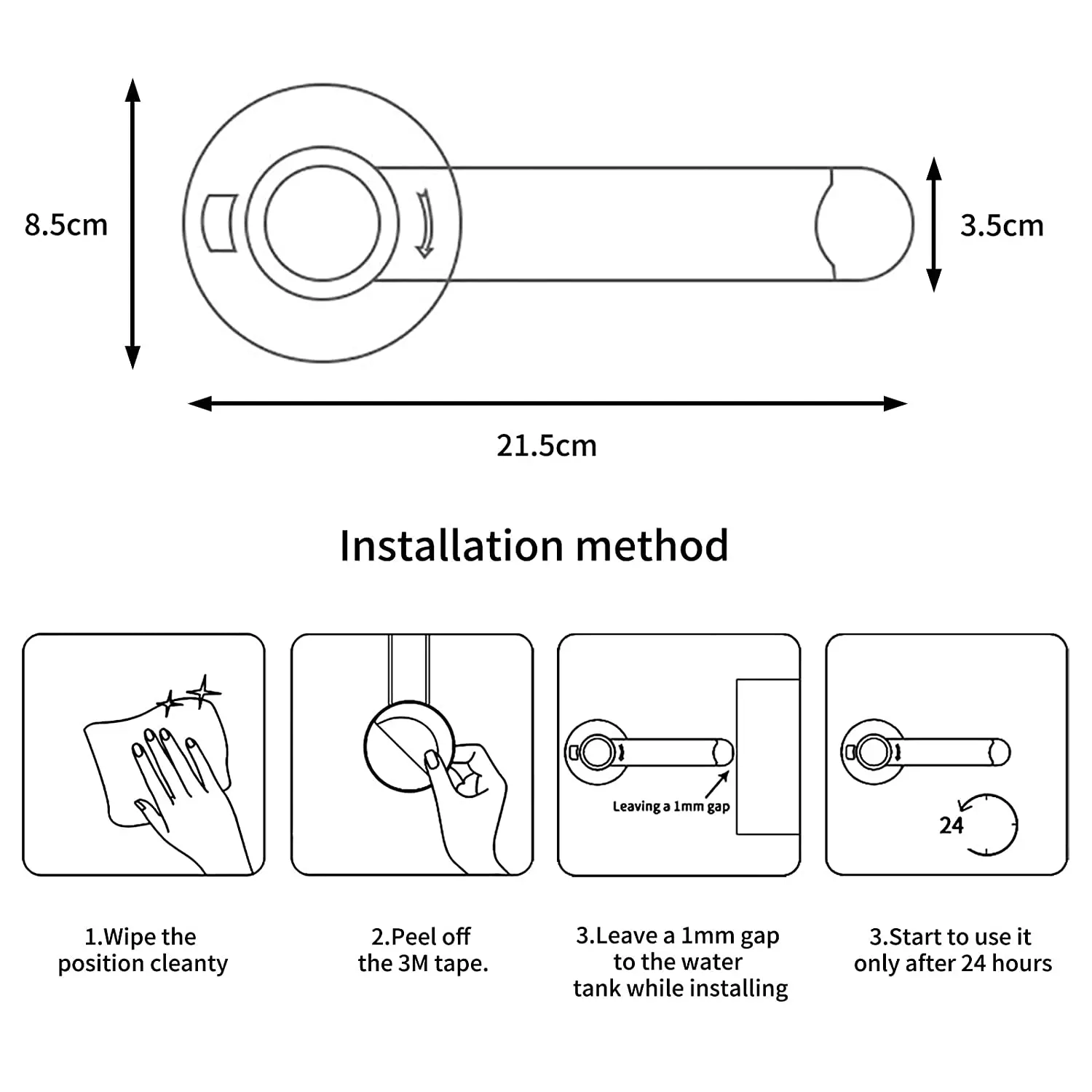 8.5cm

3.5cm

21.5cm

Installation method

Leaving a 1mm gap

24

1.Wipe the position cleanty

2.Peel off the 3M tape.

3.Leave a 1mm gap to the water tank while installing

3.Start to use it only after 24 hours