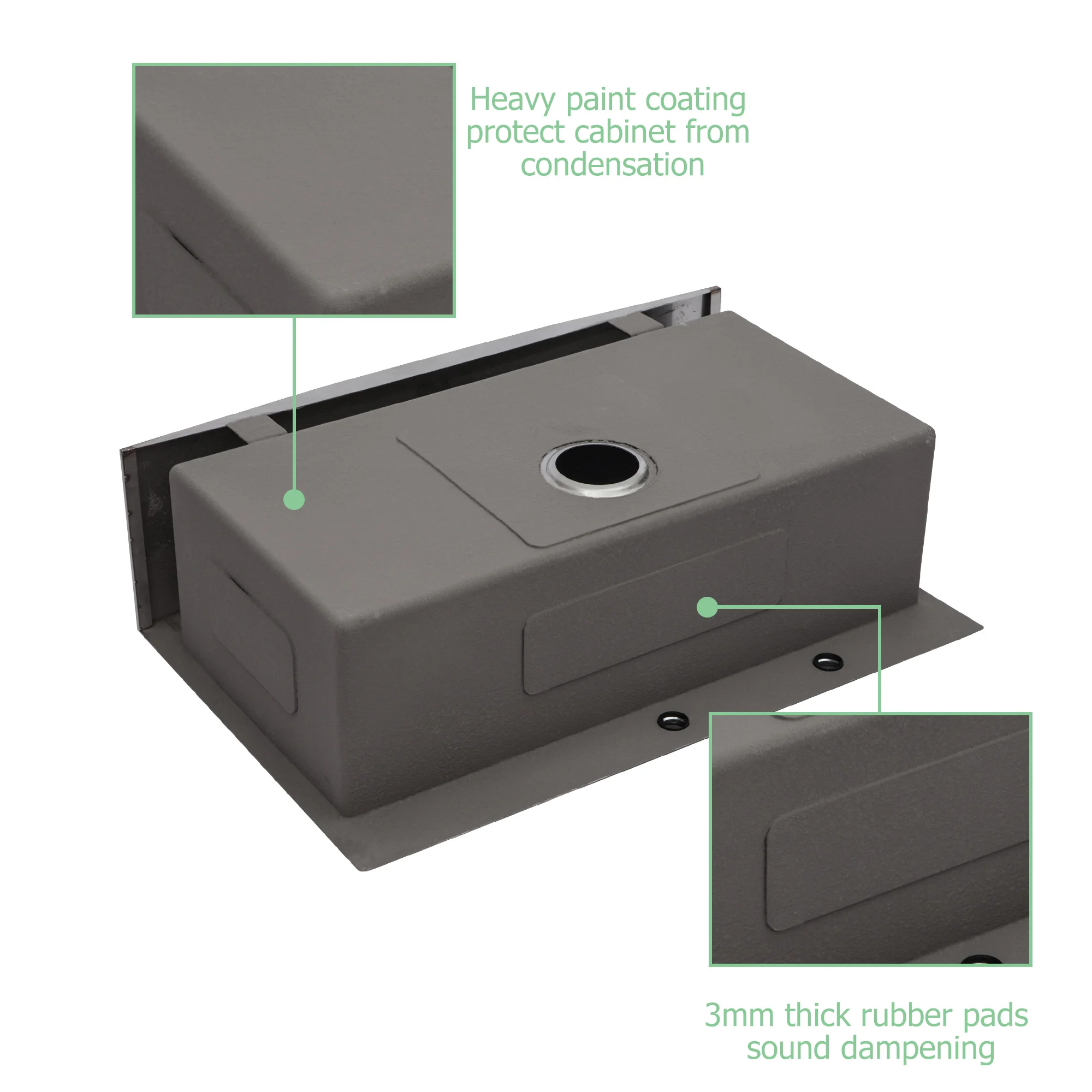 Heavy paint coating protect cabinet from condensation

3mm thick rubber pads sound dampening