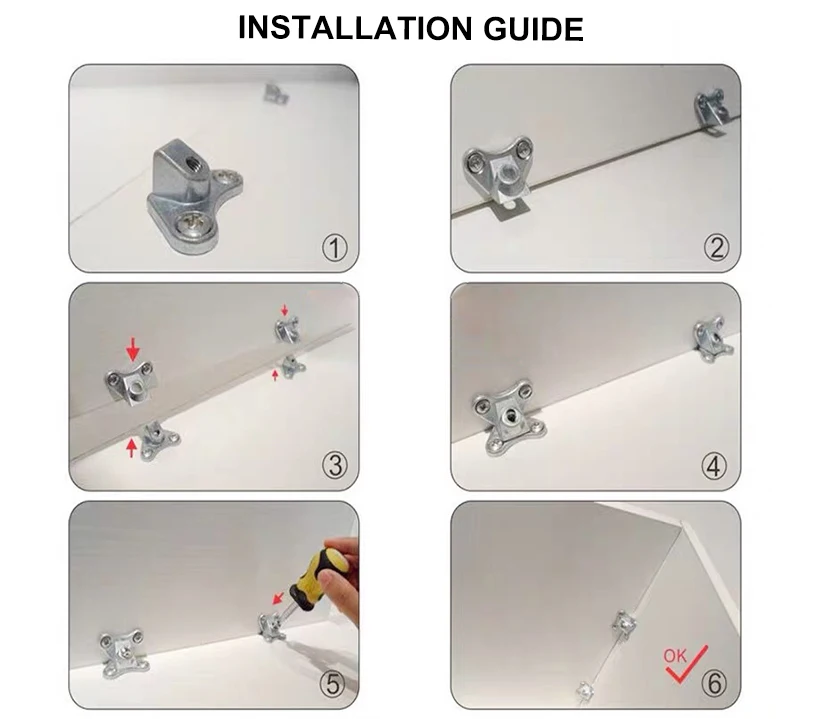 INSTALLATION GUIDE

①

②

③

④

⑤

OK

⑥