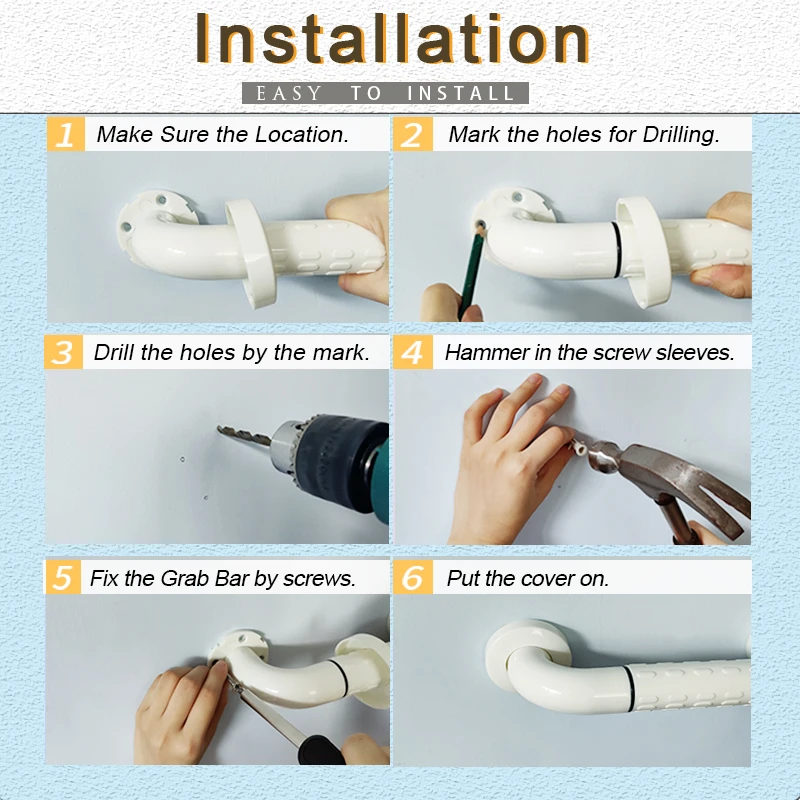 Installation

EASY TO INSTALL

1 Make Sure the Location.

2 Mark the holes for Drilling.

3 Drill the holes by the mark.

4 Hammer in the screw sleeves.

5 Fix the Grab Bar by screws.

6 Put the cover on.