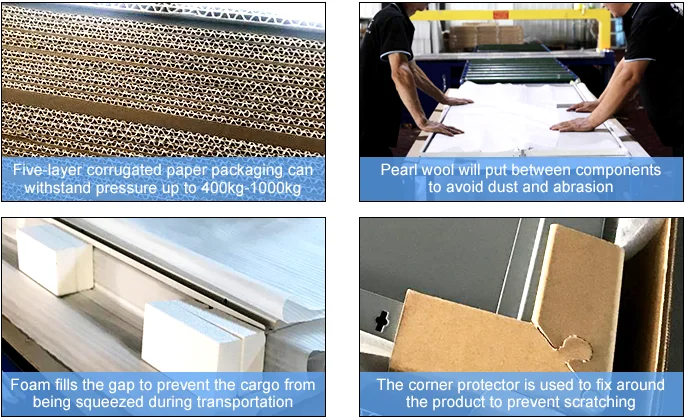 Five-layer corrugated paper packaging can withstand pressure up to 400kg-1000kg

Pearl wool will put between components to avoid dust and abrasion

Foam fills the gap to prevent the cargo from being squeezed during transportation

The corner protector is used to fix around the product to prevent scratching