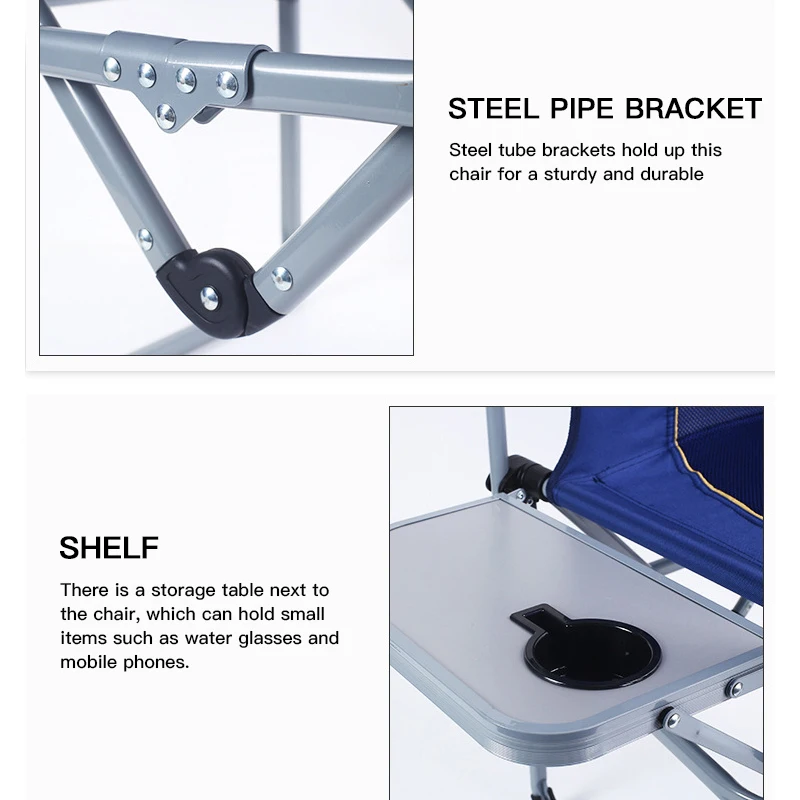 STEEL PIPE BRACKET

Steel tube brackets hold up this chair for a sturdy and durable

SHELF

There is a storage table next to the chair, which can hold small items such as water glasses and mobile phones.