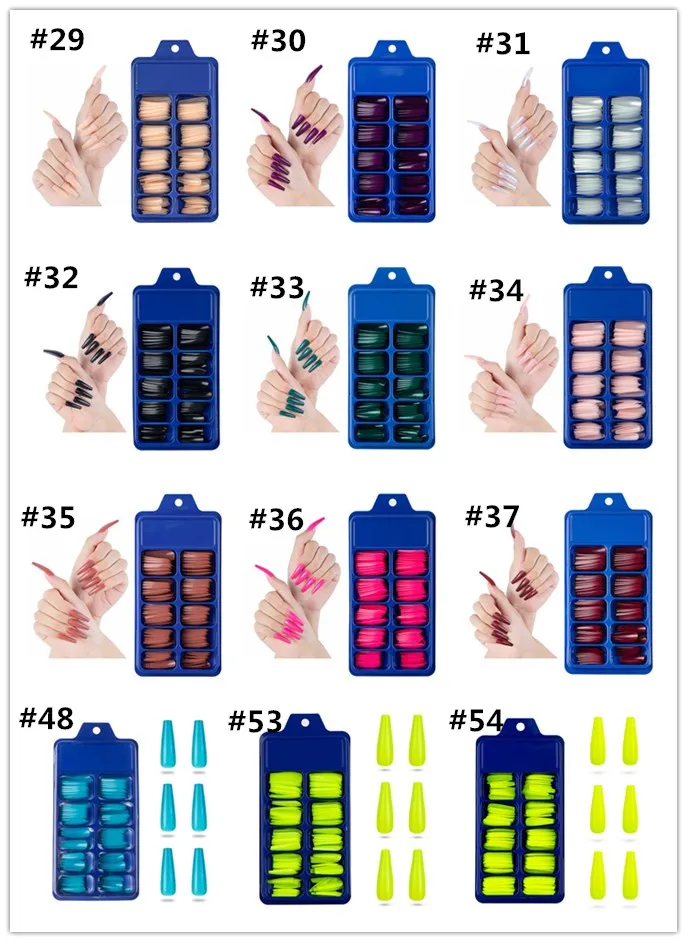 #29
#30
#31
#32
#33
#34
#35
#36
#37
#48
#53
#54