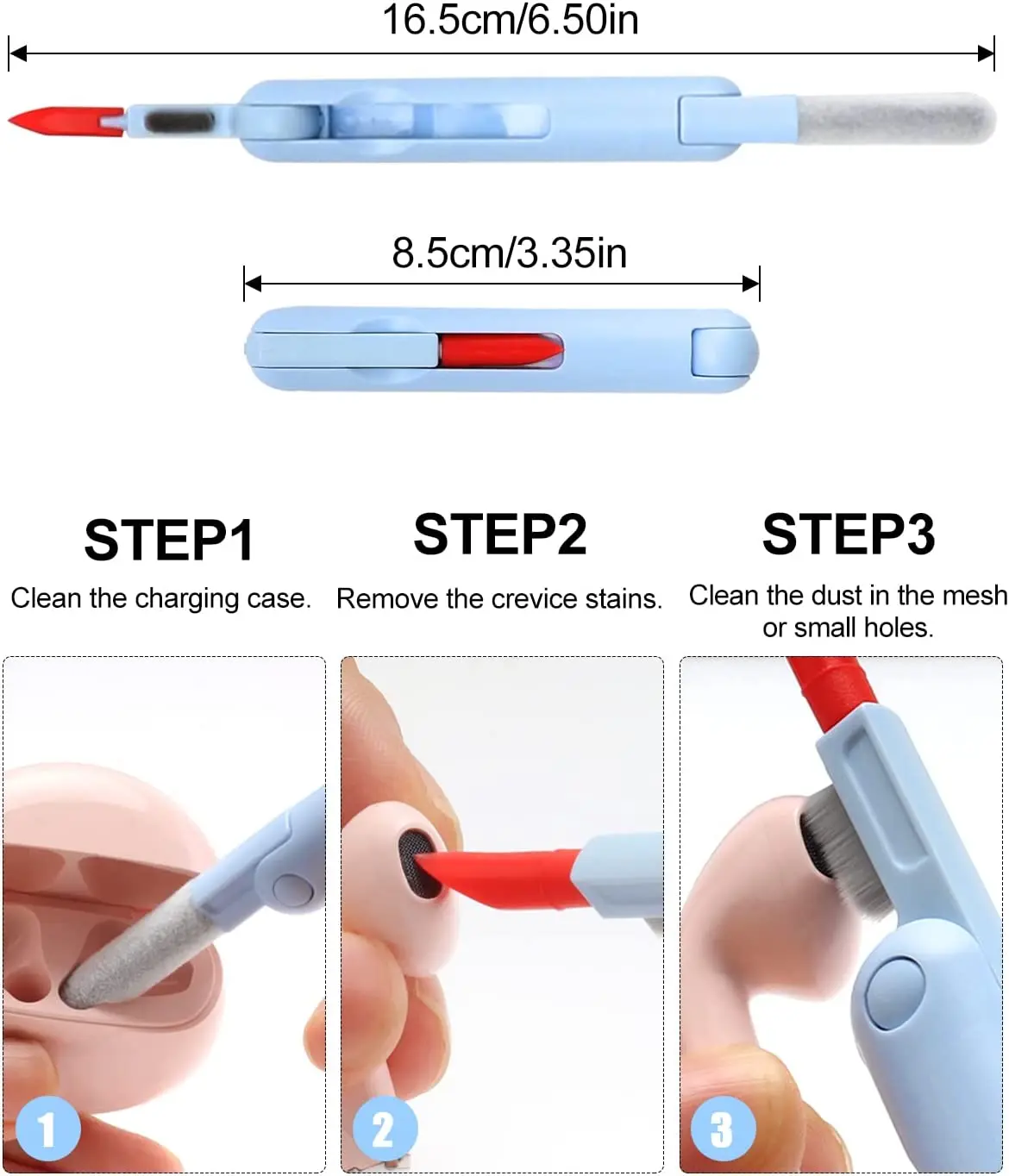 16.5cm/6.50in

8.5cm/3.35in

STEP1
Clean the charging case.

STEP2
Remove the crevice stains.

STEP3
Clean the dust in the mesh or small holes.

1

2

3