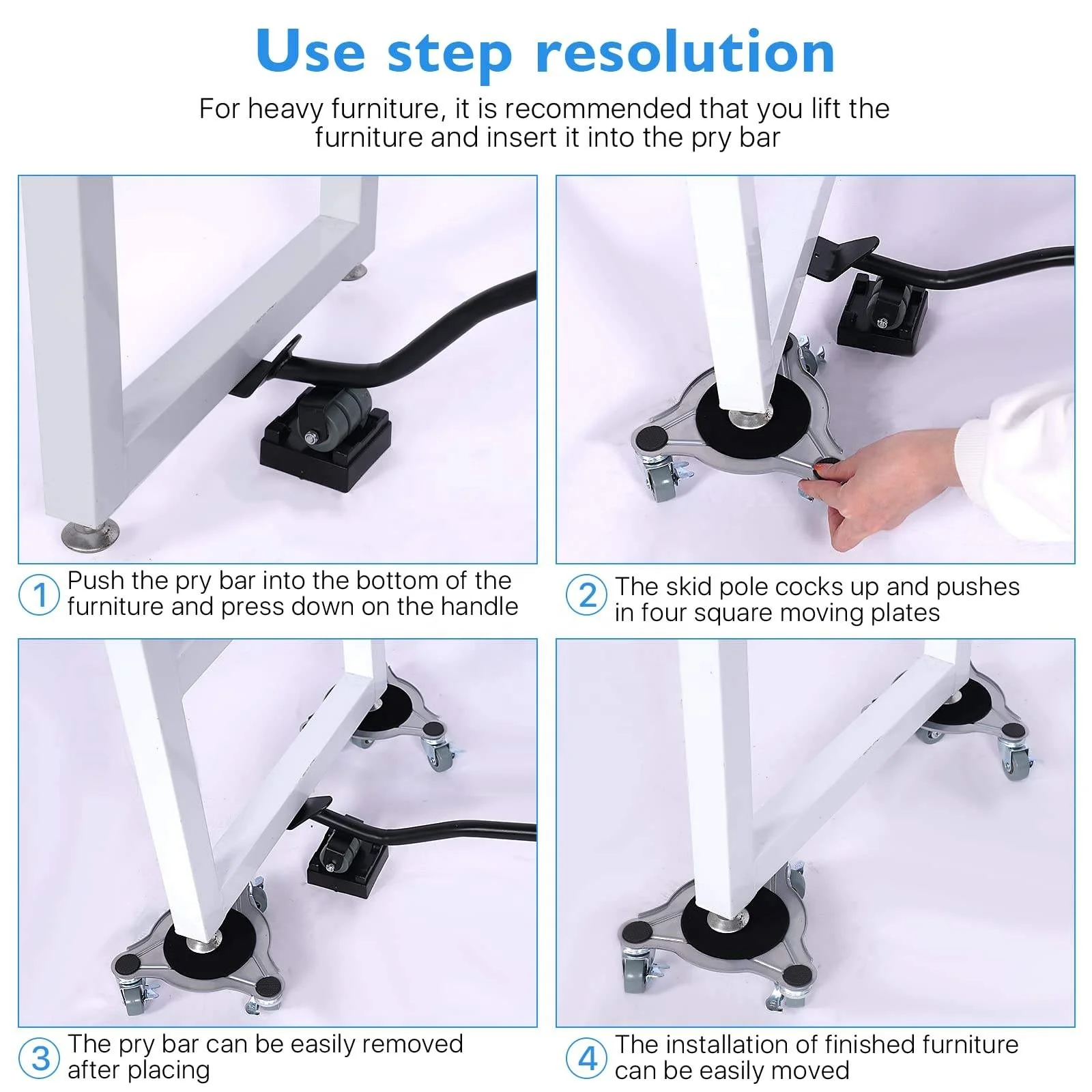 Use step resolution

For heavy furniture, it is recommended that you lift the furniture and insert it into the pry bar

1 Push the pry bar into the bottom of the furniture and press down on the handle

2 The skid pole cocks up and pushes in four square moving plates

3 The pry bar can be easily removed after placing

4 The installation of finished furniture can be easily moved