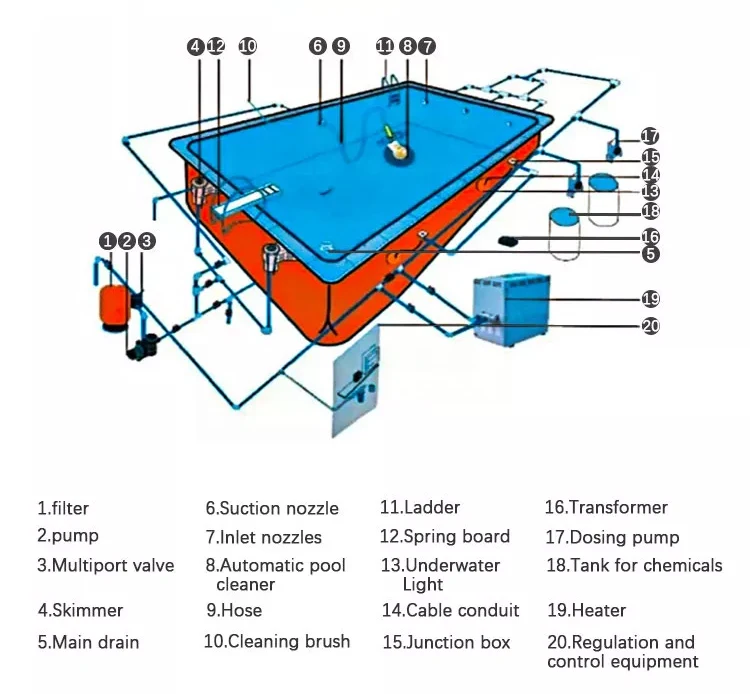 4 12 10 6 9 11 8 7

17
15
14
13
18
16
5

1 2 3

19
20

1.filter
2.pump
3.Multiport valve
4.Skimmer
5.Main drain

6.Suction nozzle
7.Inlet nozzles
8.Automatic pool cleaner
9.Hose
10.Cleaning brush

11.Ladder
12.Spring board
13.Underwater Light
14.Cable conduit
15.Junction box

16.Transformer
17.Dosing pump
18.Tank for chemicals
19.Heater
20.Regulation and control equipment