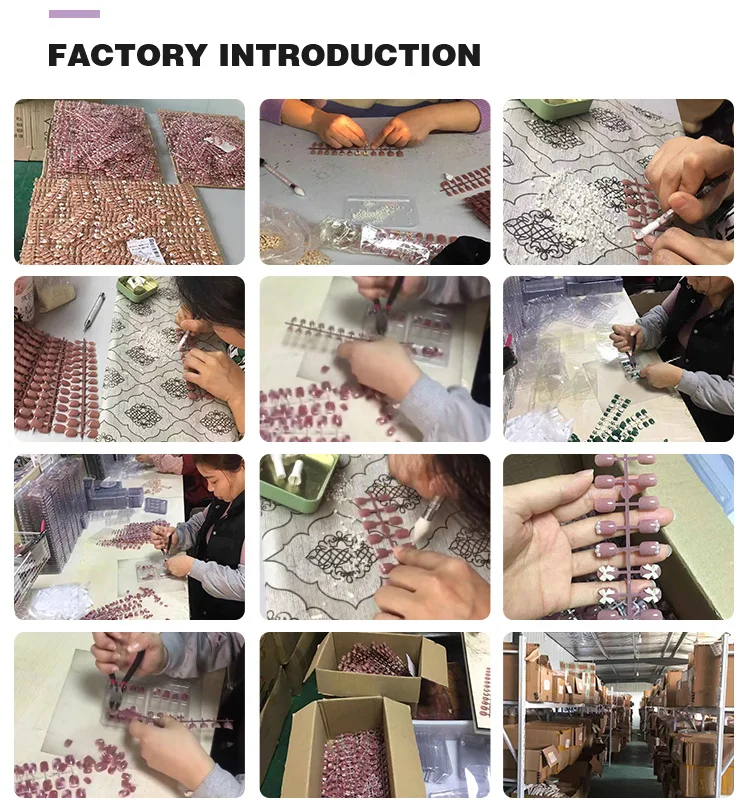 FACTORY INTRODUCTION