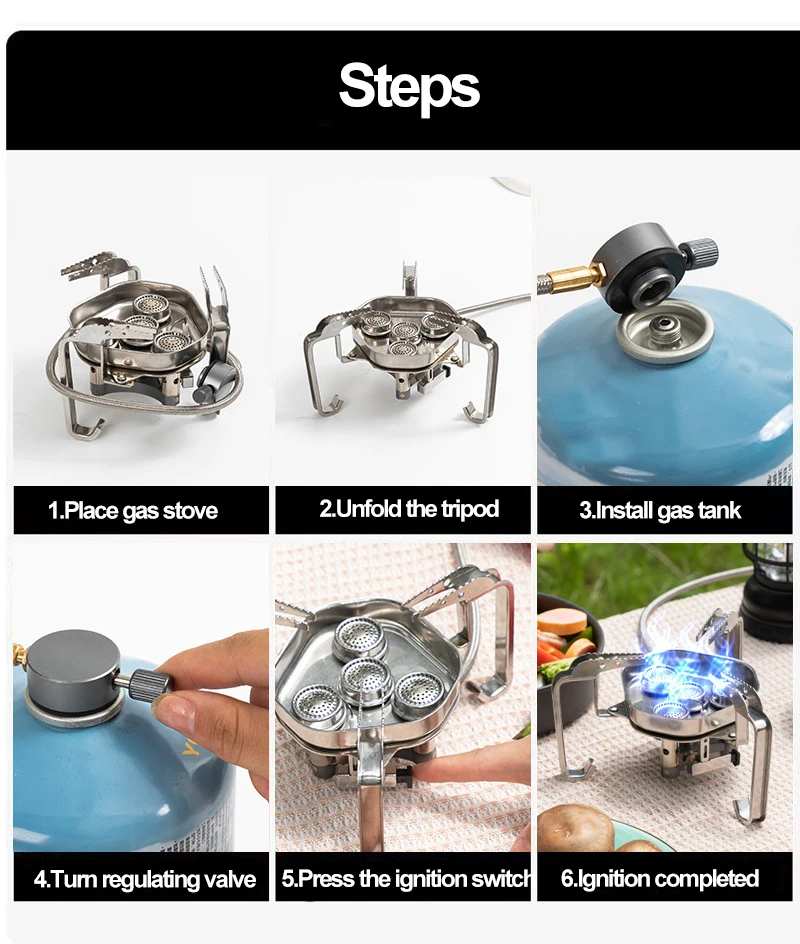 Steps

1.Place gas stove

2.Unfold the tripod

3.Install gas tank

4.Turn regulating valve

5.Press the ignition switch

6.Ignition completed