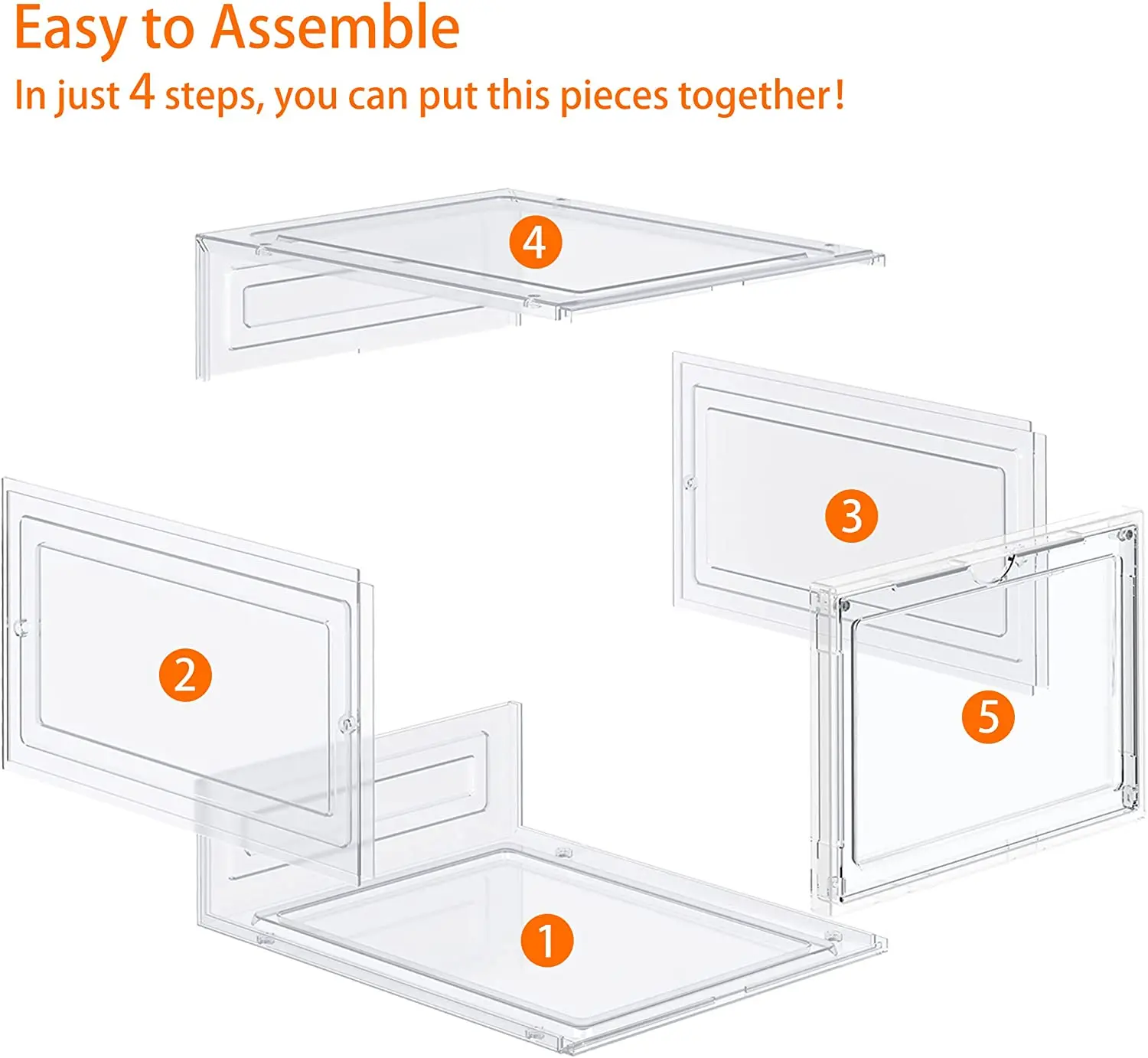 Easy to Assemble

In just 4 steps, you can put this pieces together!

4

3

2

5

1