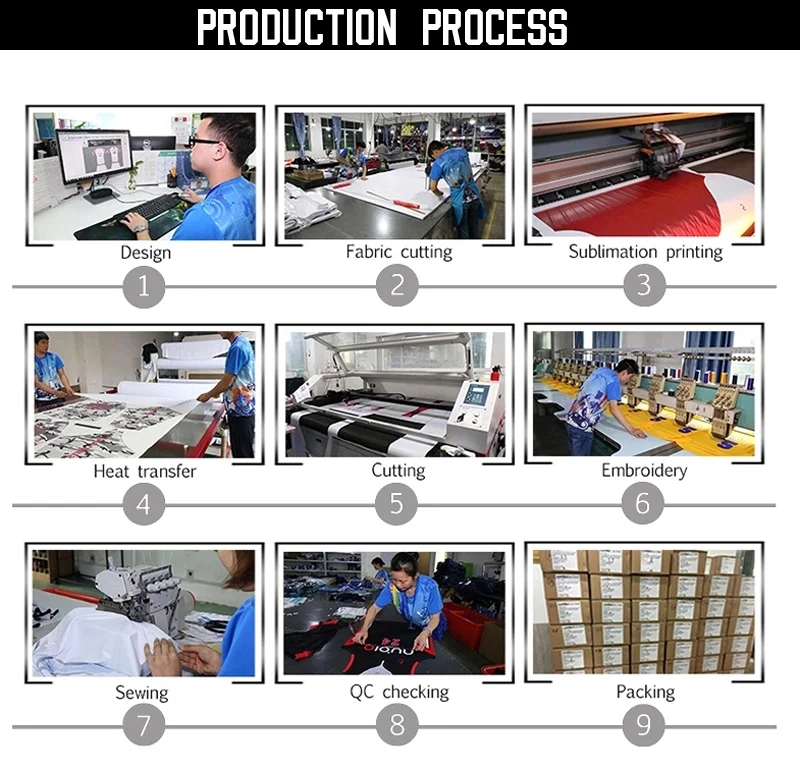 PRODUCTION PROCESS

Design
1

Fabric cutting
2

Sublimation printing
3

Heat transfer
4

Cutting
5

Embroidery
6

Sewing
7

QC checking
8

Packing
9