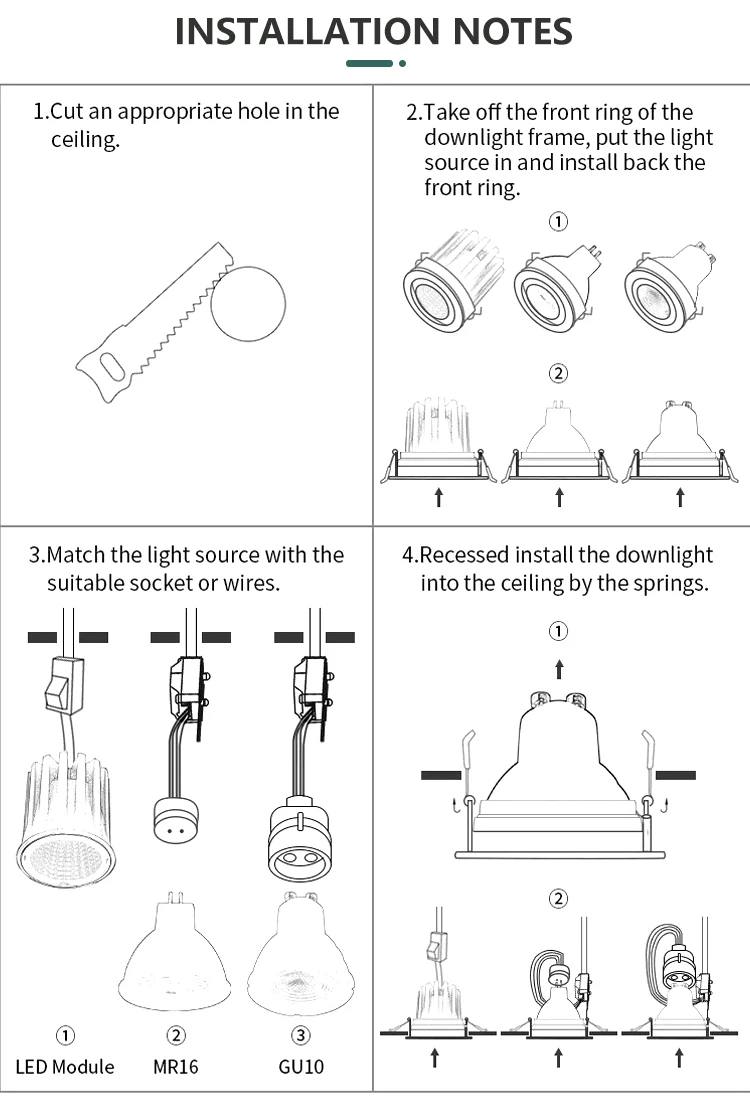 INSTALLATION NOTES

1.Cut an appropriate hole in the ceiling.

2.Take off the front ring of the downlight frame, put the light source in and install back the front ring.

①

②

3.Match the light source with the suitable socket or wires.

① LED Module

② MR16

③ GU10

4.Recessed install the downlight into the ceiling by the springs.

①

②