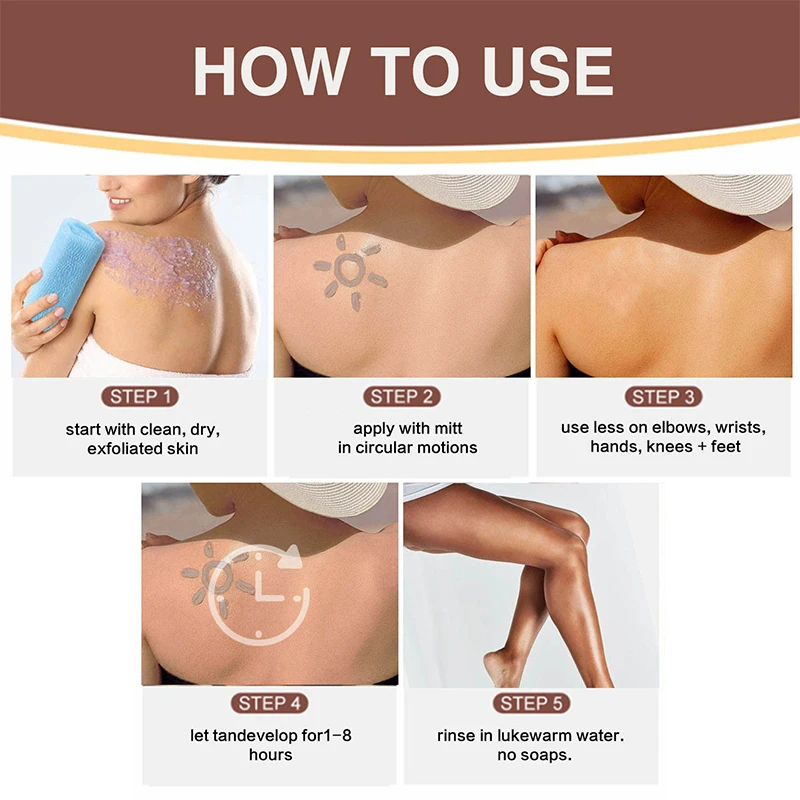 HOW TO USE

STEP 1
start with clean, dry, exfoliated skin

STEP 2
apply with mitt in circular motions

STEP 3
use less on elbows, wrists, hands, knees + feet

STEP 4
let tandevelop for1–8 hours

STEP 5
rinse in lukewarm water. no soaps.