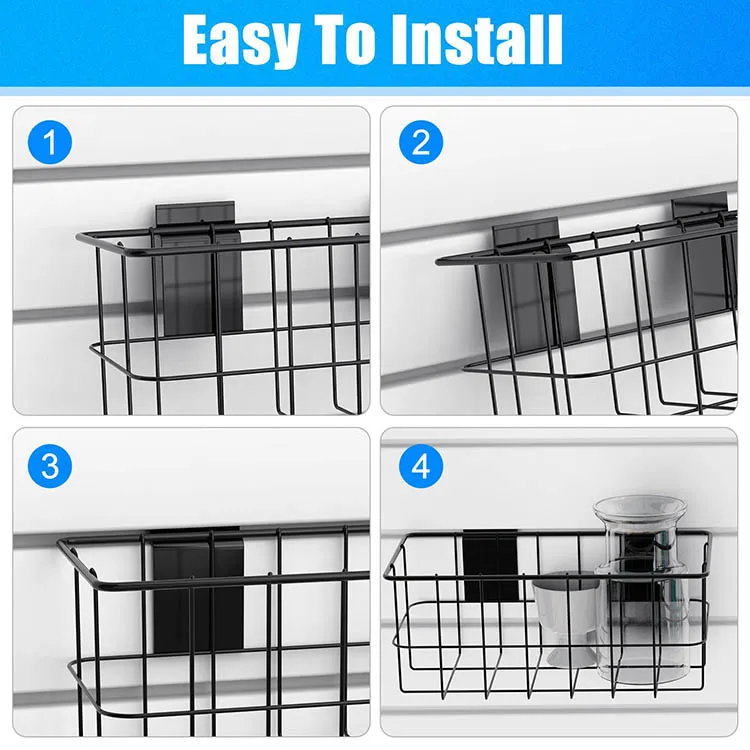 Easy To Install

1

2

3

4