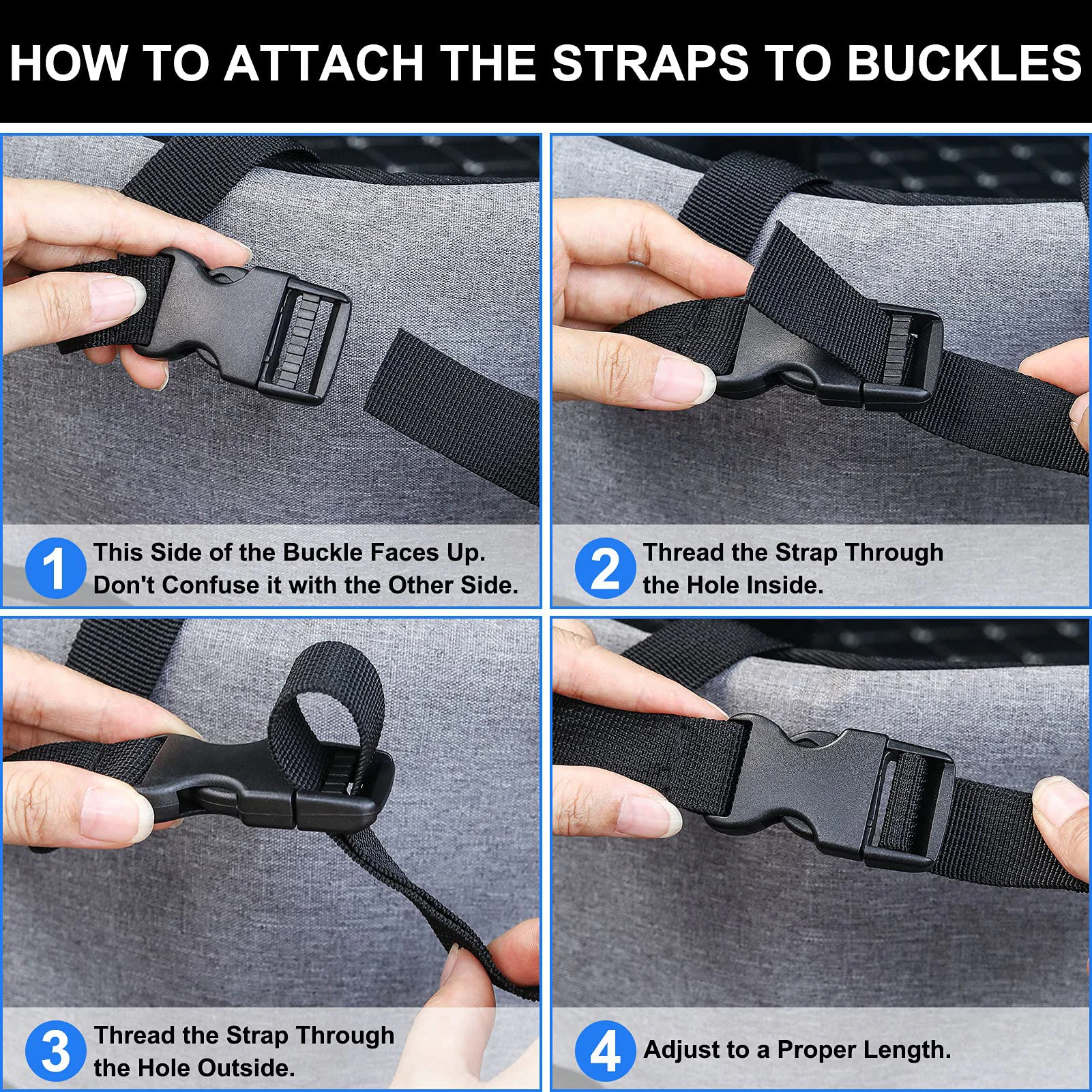 HOW TO ATTACH THE STRAPS TO BUCKLES

1 This Side of the Buckle Faces Up. Don't Confuse it with the Other Side.

2 Thread the Strap Through the Hole Inside.

3 Thread the Strap Through the Hole Outside.

4 Adjust to a Proper Length.