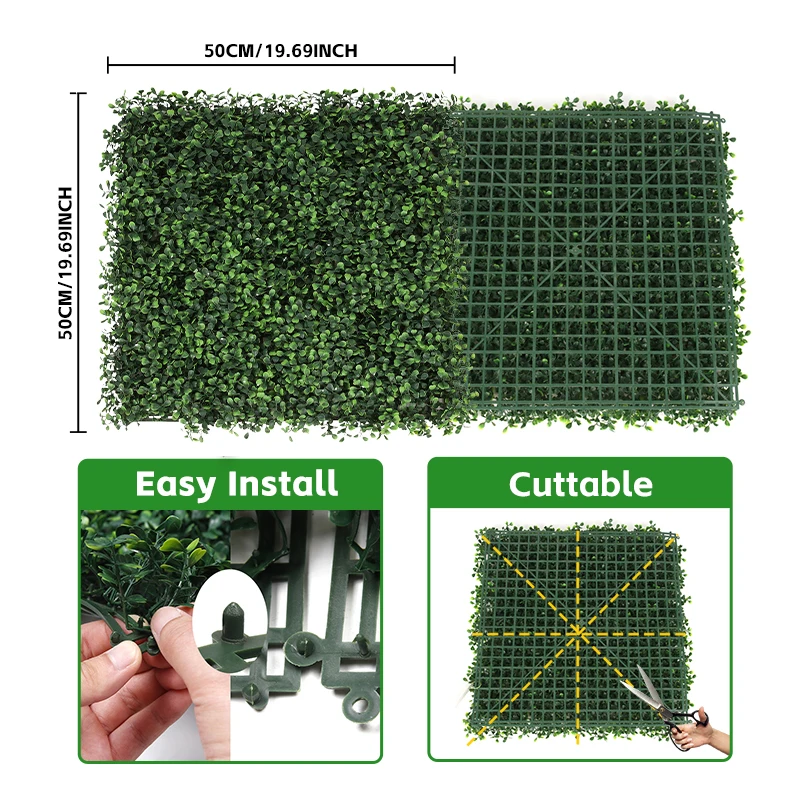 50CM/19.69INCH

50CM/19.69INCH

Easy Install

Cuttable