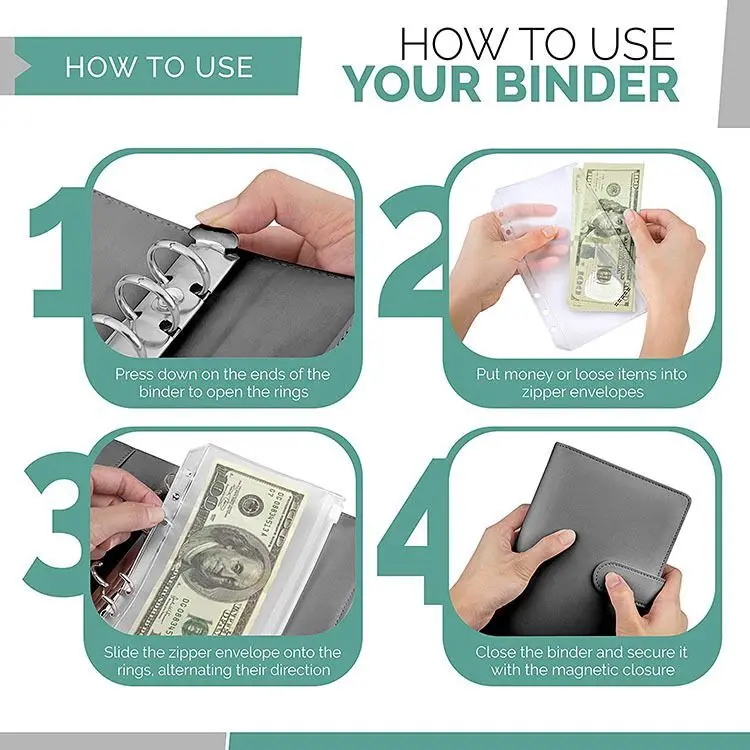 HOW TO USE

HOW TO USE
YOUR BINDER

1
Press down on the ends of the binder to open the rings

2
Put money or loose items into zipper envelopes

3
Slide the zipper envelope onto the rings, alternating their direction

4
Close the binder and secure it with the magnetic closure