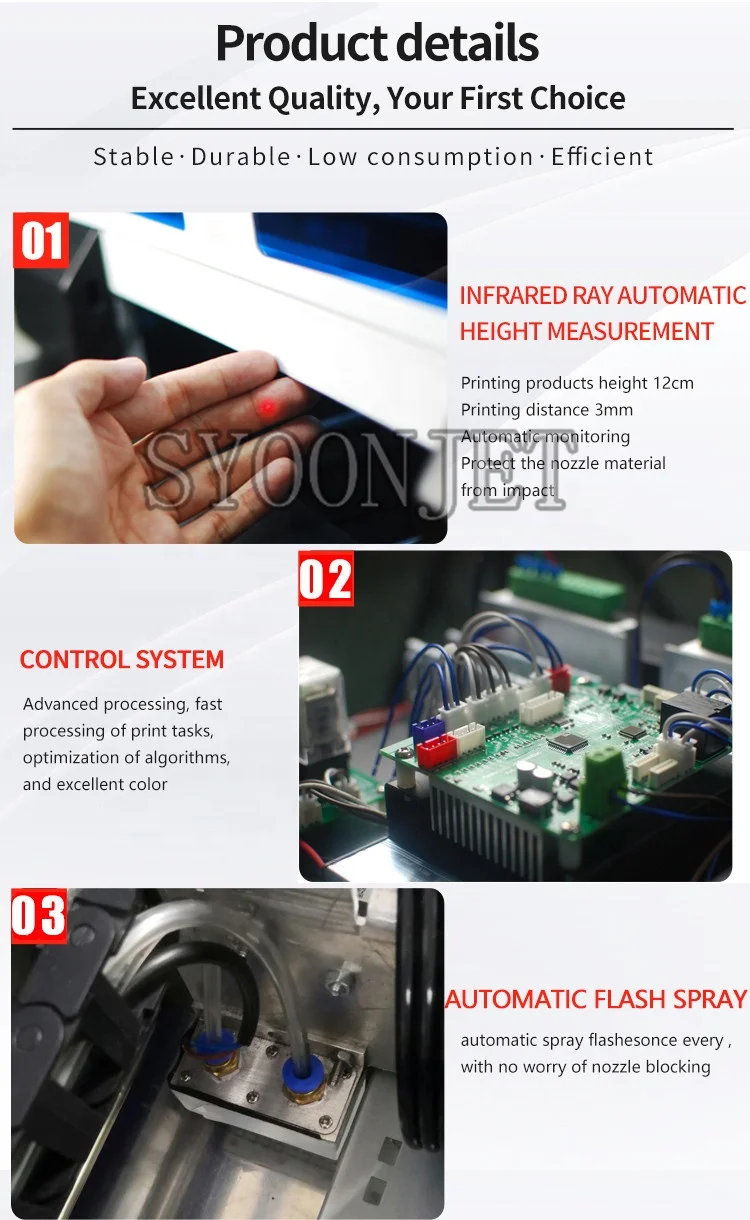 Product details

Excellent Quality, Your First Choice

Stable · Durable · Low consumption · Efficient

01

INFRARED RAY AUTOMATIC HEIGHT MEASUREMENT

Printing products height 12cm
Printing distance 3mm
Automatic monitoring
Protect the nozzle material from impact

SYOONJET

02

CONTROL SYSTEM

Advanced processing, fast processing of print tasks, optimization of algorithms, and excellent color

03

AUTOMATIC FLASH SPRAY

automatic spray flashesonce every , with no worry of nozzle blocking