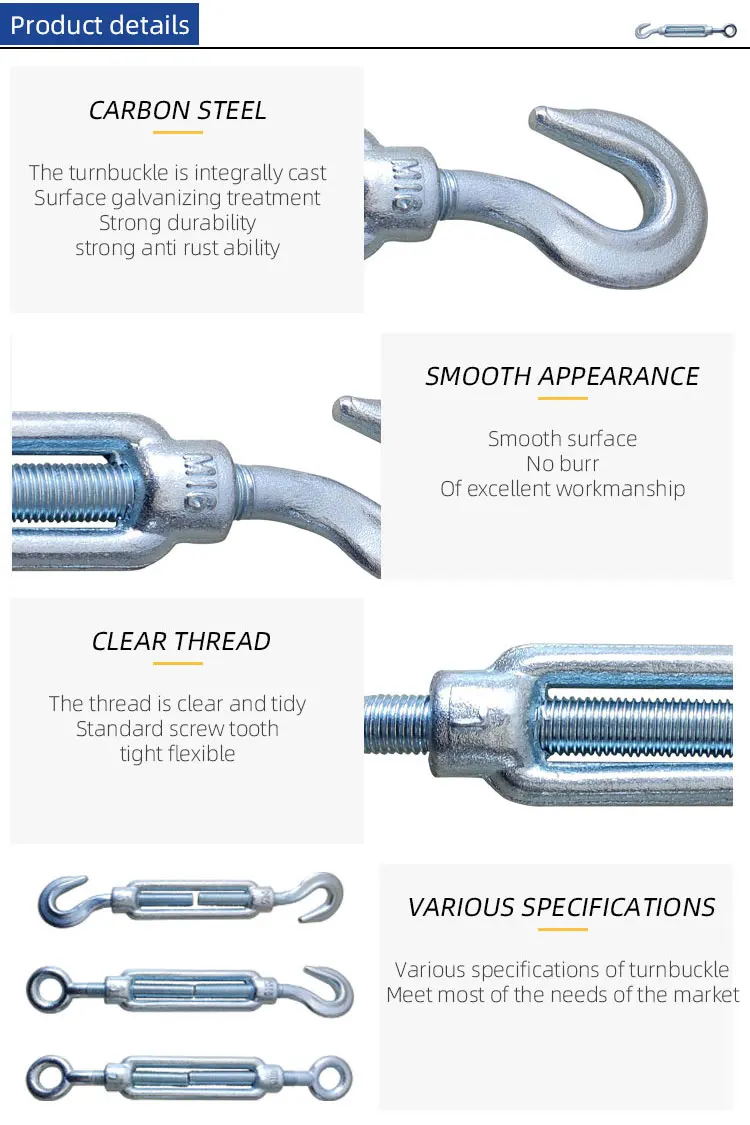 Product details

CARBON STEEL

The turnbuckle is integrally cast
Surface galvanizing treatment
Strong durability
strong anti rust ability

M16

SMOOTH APPEARANCE

Smooth surface
No burr
Of excellent workmanship

M16

CLEAR THREAD

The thread is clear and tidy
Standard screw tooth
tight flexible

VARIOUS SPECIFICATIONS

Various specifications of turnbuckle
Meet most of the needs of the market