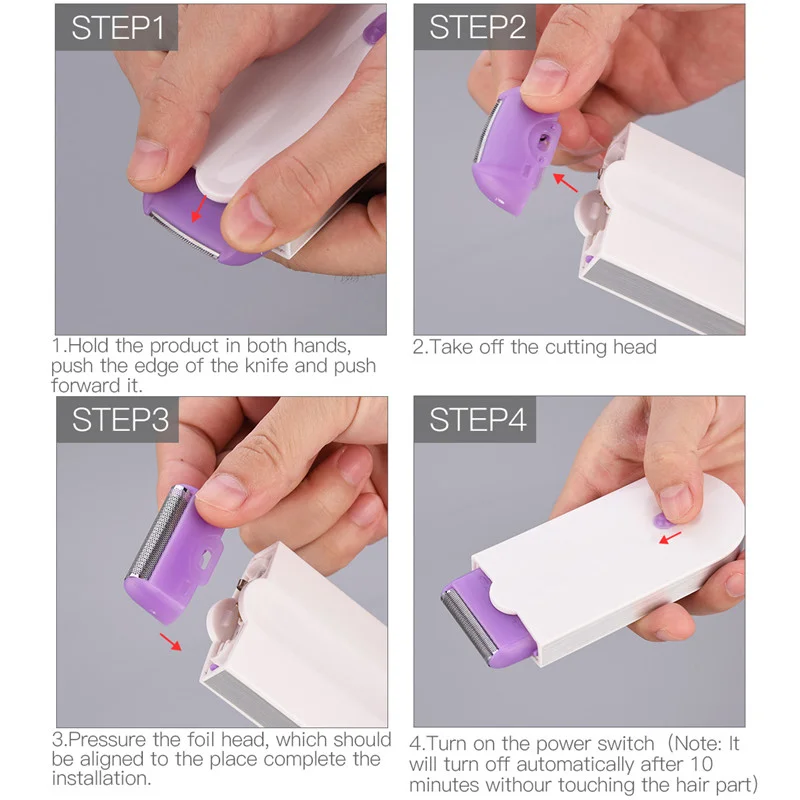 STEP1

1.Hold the product in both hands, push the edge of the knife and push forward it.

STEP2

2.Take off the cutting head

STEP3

3.Pressure the foil head, which should be aligned to the place complete the installation.

STEP4

4.Turn on the power switch (Note: It will turn off automatically after 10 minutes withour touching the hair part)